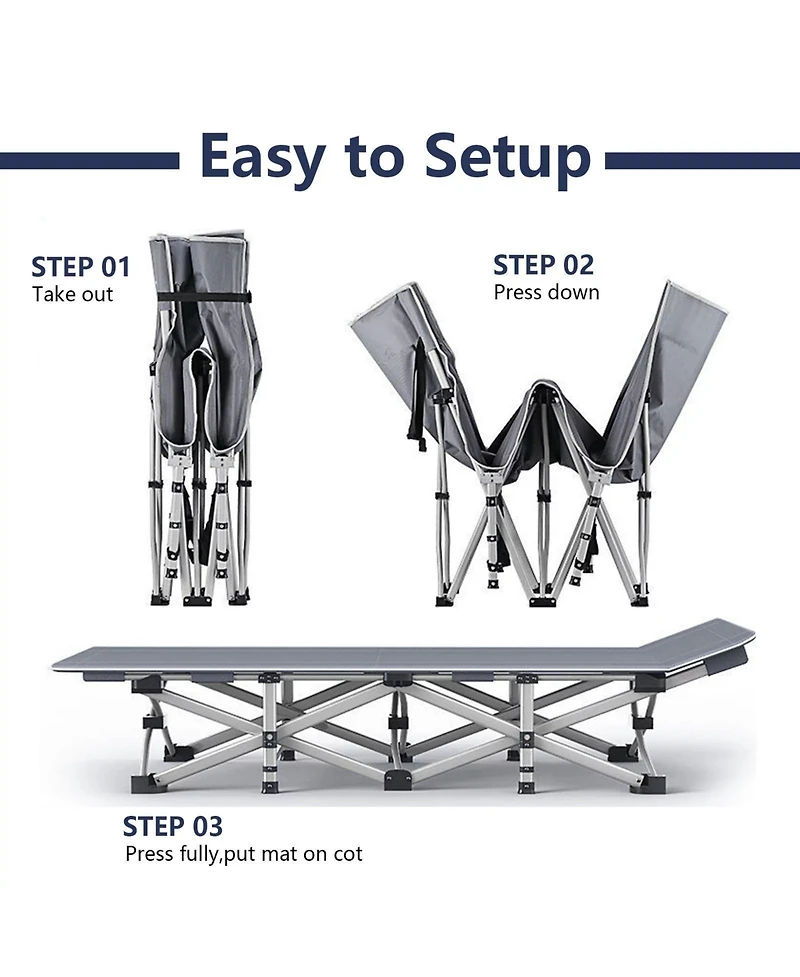 Easy to Setup

STEP 01
Take out

STEP 02
Press down

STEP 03
Press fully,put mat on cot