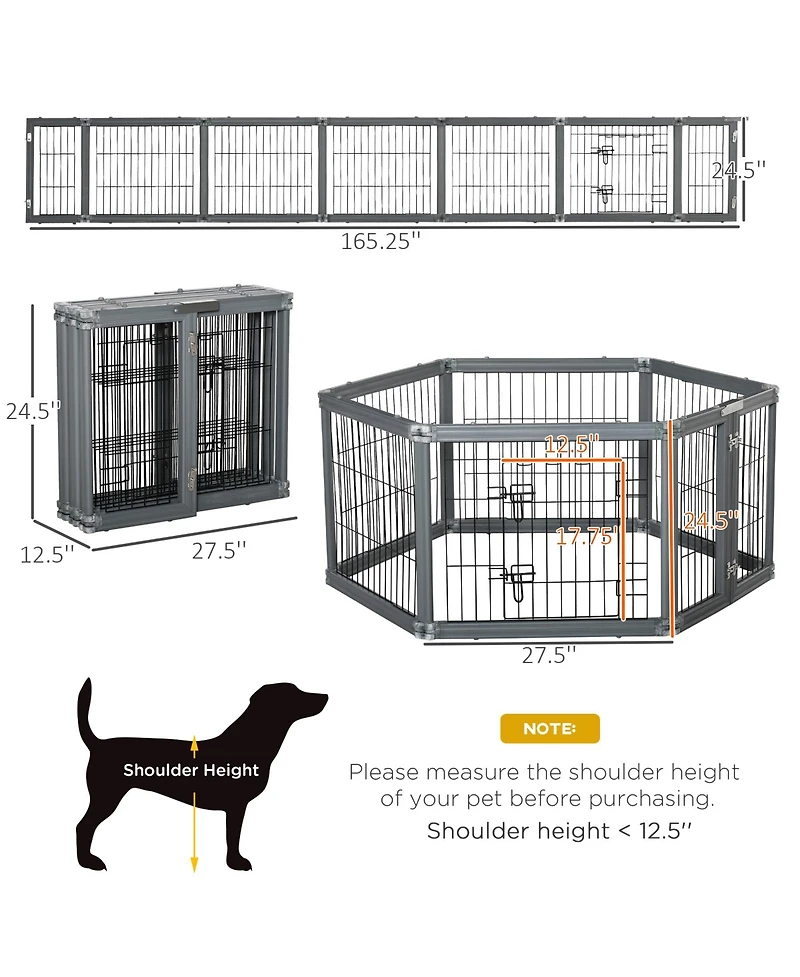 24.5''
165.25''
24.5''
12.5''
27.5''
12.5''
17.75''
24.5''
27.5''
Shoulder Height
NOTE:
Please measure the shoulder height of your pet before purchasing.
Shoulder height < 12.5''