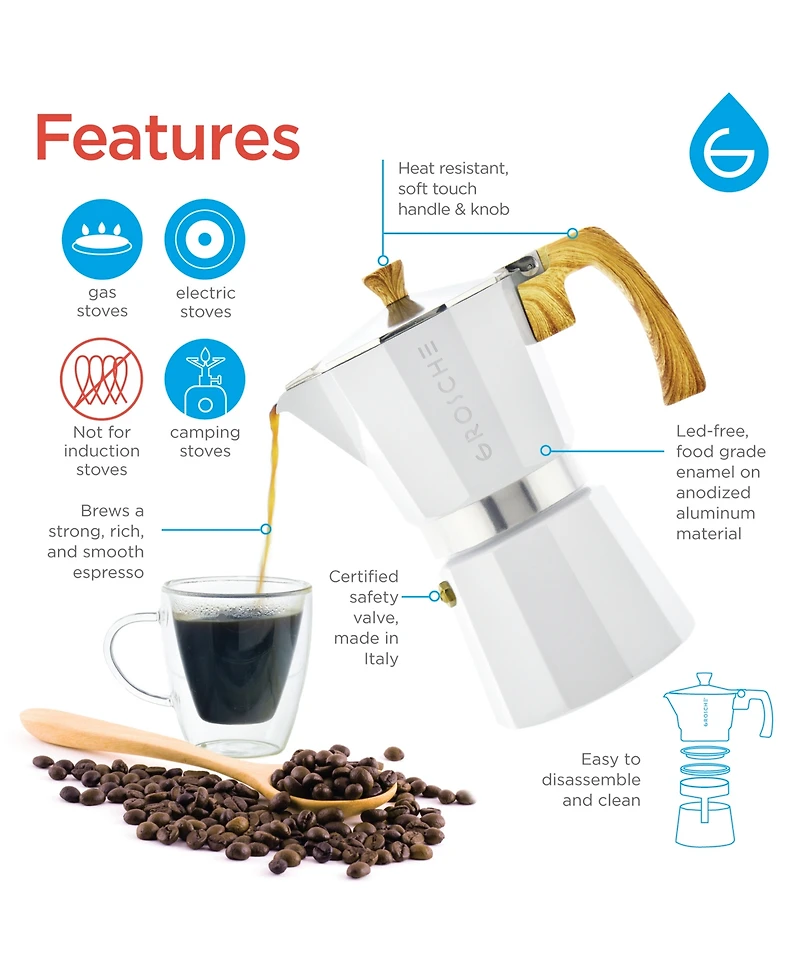 Features

gas stoves

electric stoves

Not for induction stoves

camping stoves

Heat resistant, soft touch handle & knob

GROSCHE

Led-free, food grade enamel on anodized aluminum material

Brews a strong, rich, and smooth espresso

Certified safety valve, made in Italy

GROSCHE

Easy to disassemble and clean