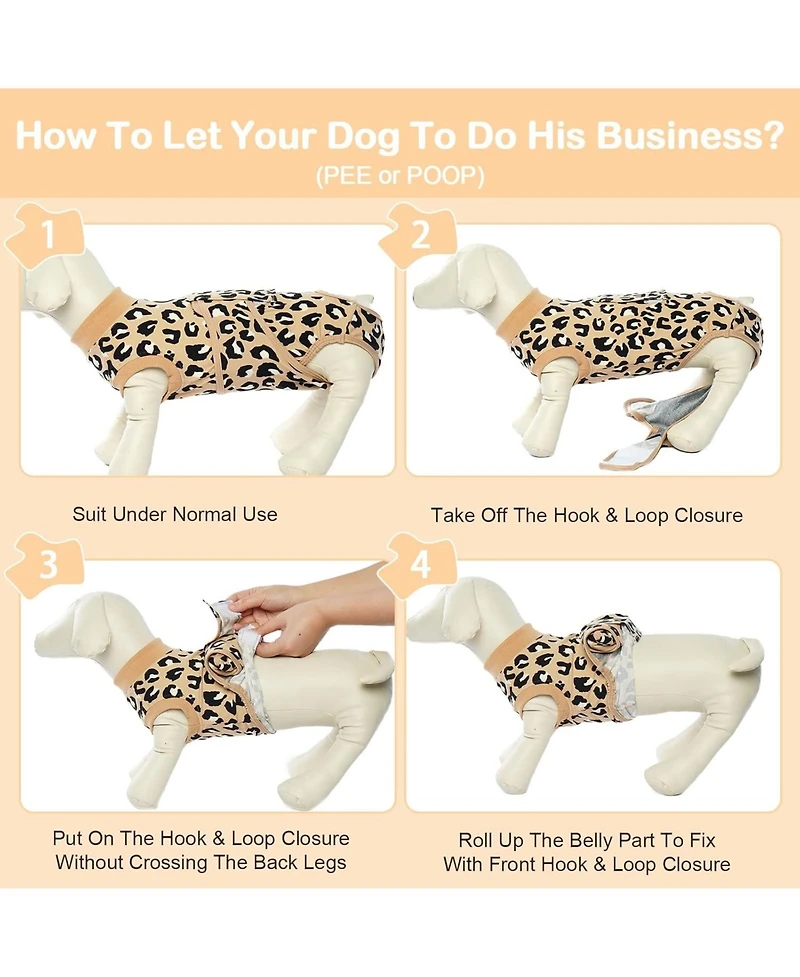 How To Let Your Dog To Do His Business?
(PEE or POOP)

1

Suit Under Normal Use

2

Take Off The Hook & Loop Closure

3

Put On The Hook & Loop Closure Without Crossing The Back Legs

4

Roll Up The Belly Part To Fix With Front Hook & Loop Closure