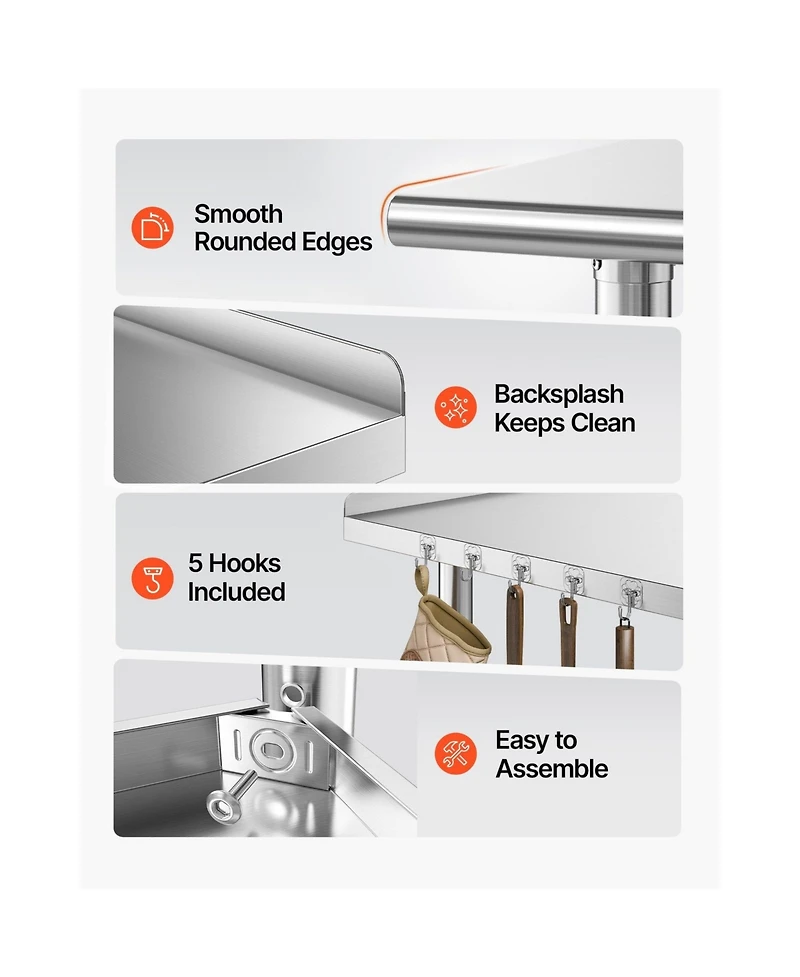 Smooth Rounded Edges

Backsplash Keeps Clean

5 Hooks Included

Easy to Assemble