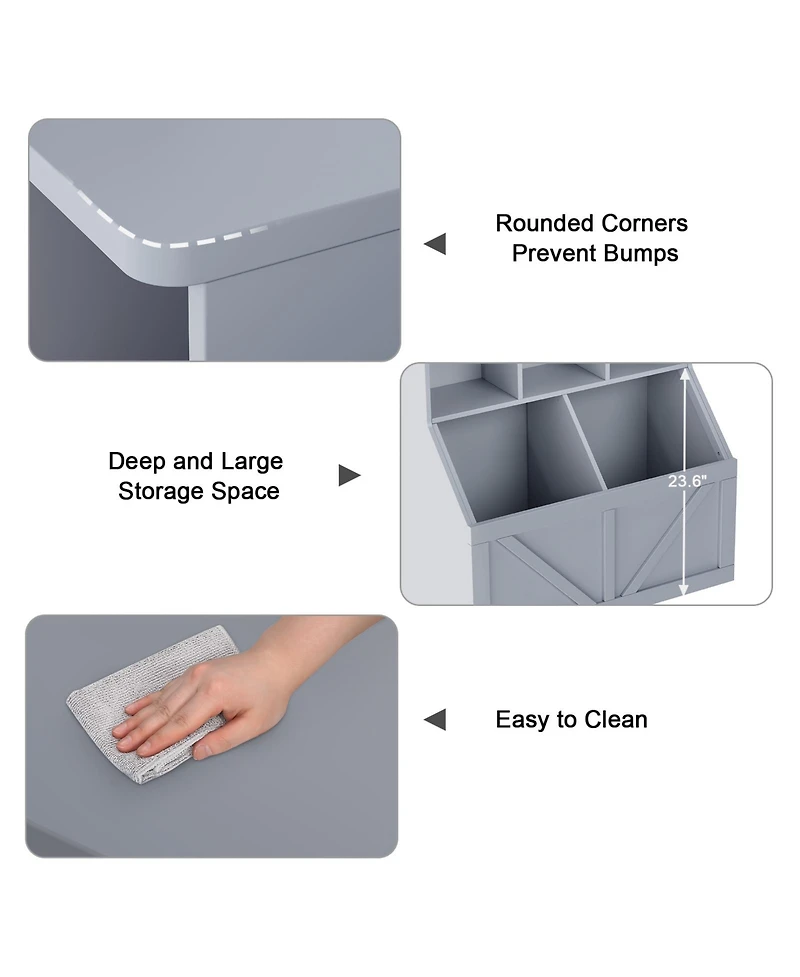 Rounded Corners
Prevent Bumps

Deep and Large
Storage Space

23.6"

Easy to Clean