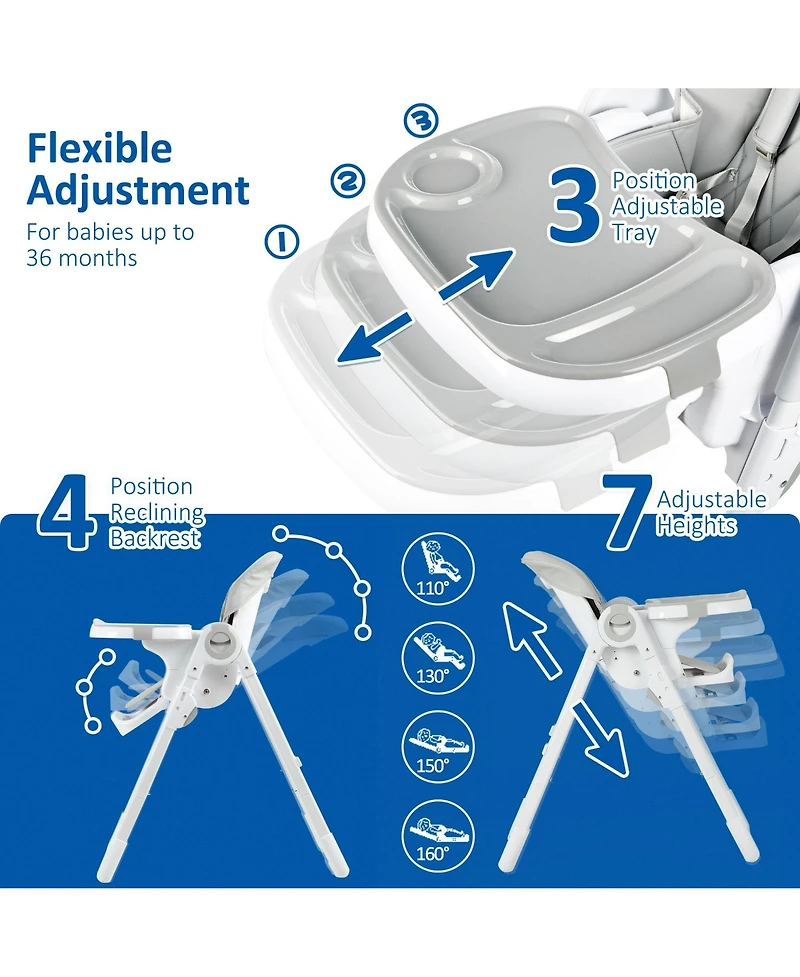 Flexible Adjustment
For babies up to 36 months

③
②
①

3 Position Adjustable Tray

4 Position Reclining Backrest

7 Adjustable Heights

110°
130°
150°
160°