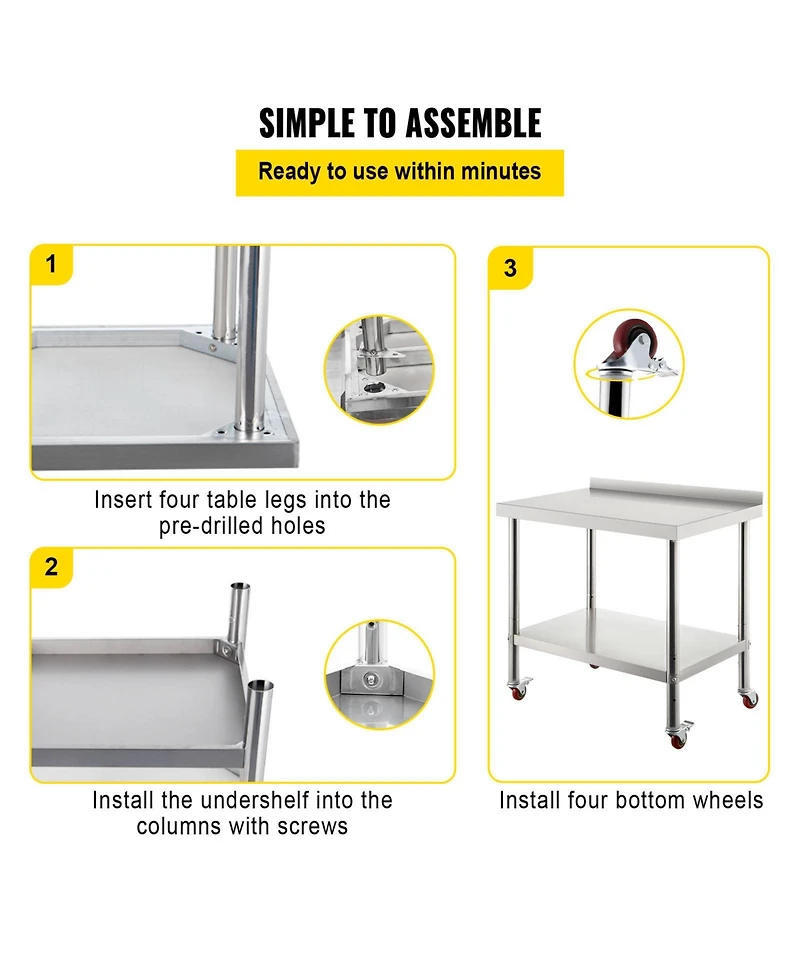 SIMPLE TO ASSEMBLE

Ready to use within minutes

1

Insert four table legs into the pre-drilled holes

2

Install the undershelf into the columns with screws

3

Install four bottom wheels