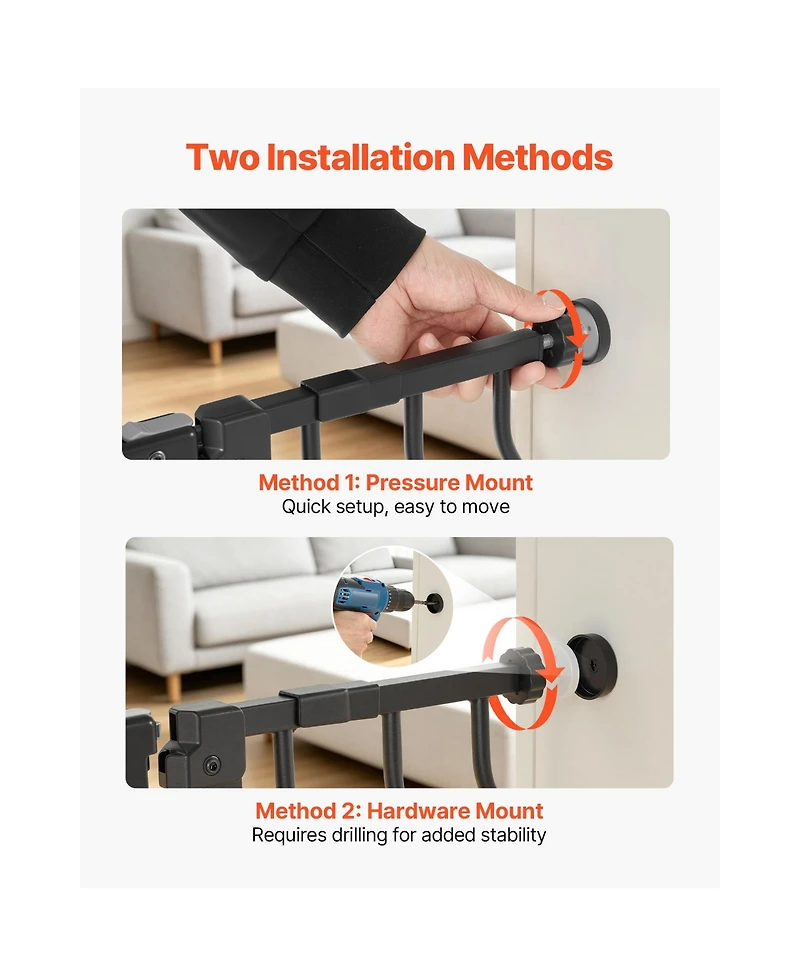 Two Installation Methods

Method 1: Pressure Mount
Quick setup, easy to move

Method 2: Hardware Mount
Requires drilling for added stability