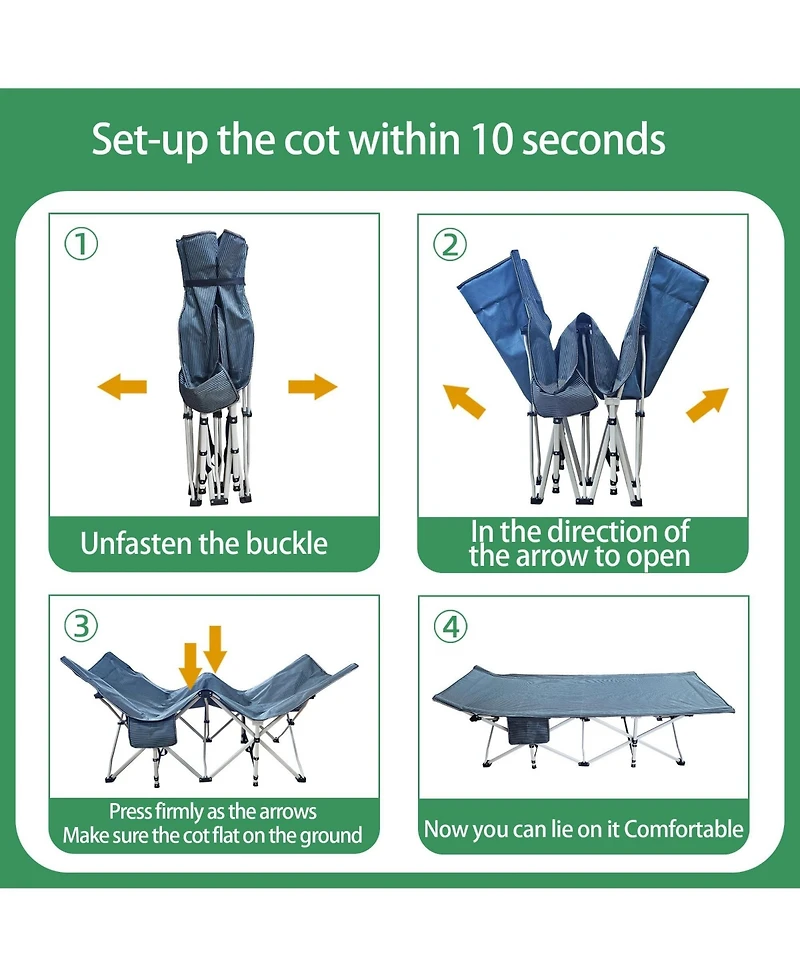 Set-up the cot within 10 seconds

①

Unfasten the buckle

②

In the direction of the arrow to open

③

Press firmly as the arrows
Make sure the cot flat on the ground

④

Now you can lie on it Comfortable