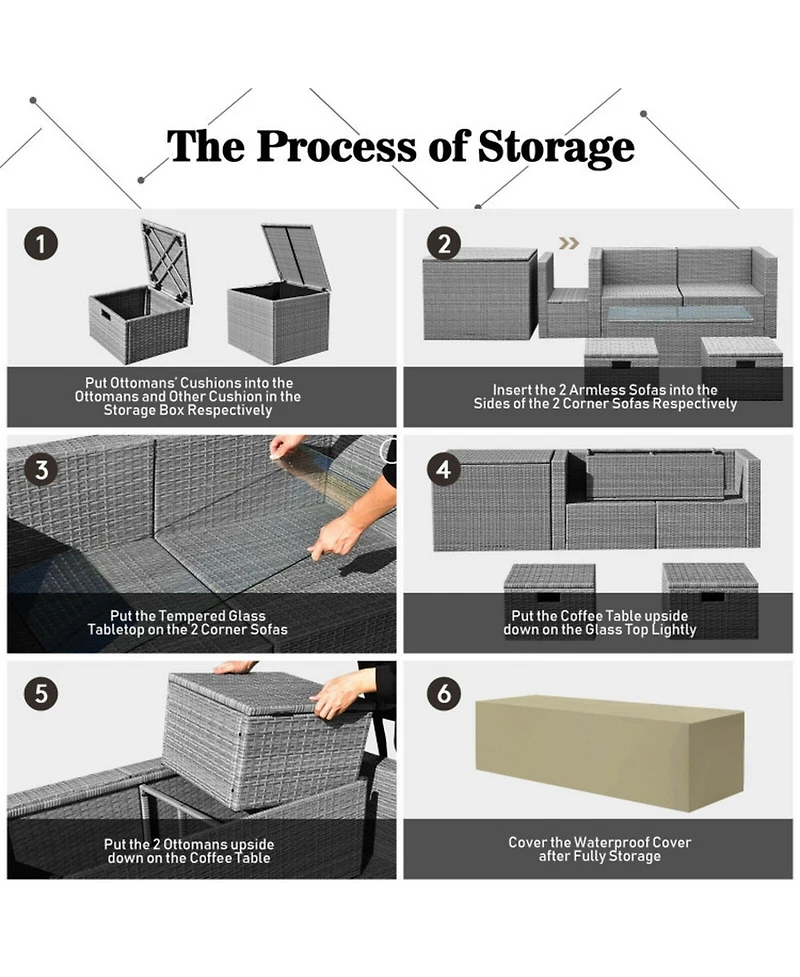 The Process of Storage

1

Put Ottomans' Cushions into the Ottomans and Other Cushion in the Storage Box Respectively

2

Insert the 2 Armless Sofas into the Sides of the 2 Corner Sofas Respectively

3

Put the Tempered Glass Tabletop on the 2 Corner Sofas

4

Put the Coffee Table upside down on the Glass Top Lightly

5

Put the 2 Ottomans upside down on the Coffee Table

6

Cover the Waterproof Cover after Fully Storage