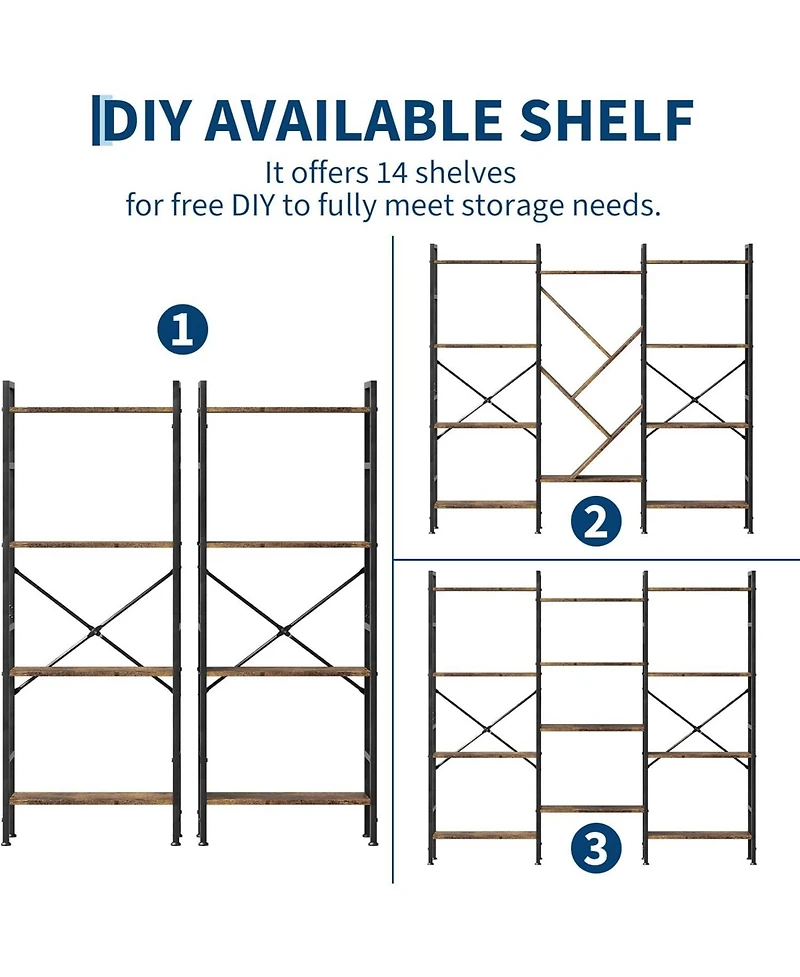 DIY AVAILABLE SHELF

It offers 14 shelves
for free DIY to fully meet storage needs.

1

2

3