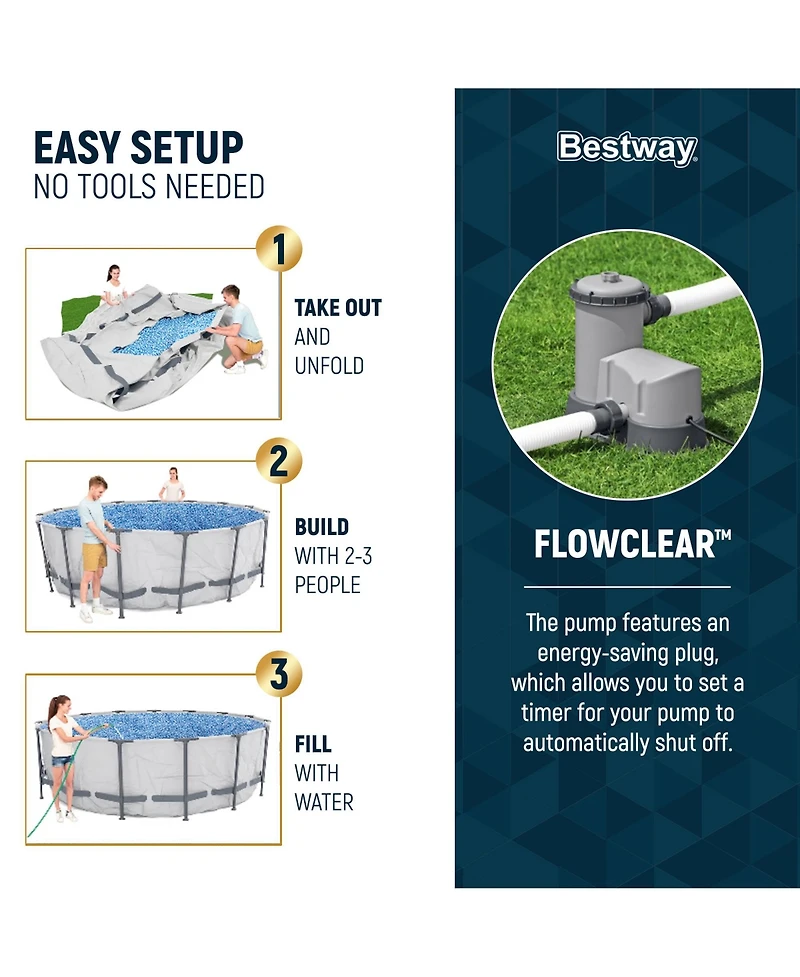 EASY SETUP
NO TOOLS NEEDED

1
TAKE OUT AND UNFOLD

2
BUILD WITH 2-3 PEOPLE

3
FILL WITH WATER

Bestway

FLOWCLEAR™

The pump features an energy-saving plug, which allows you to set a timer for your pump to automatically shut off.