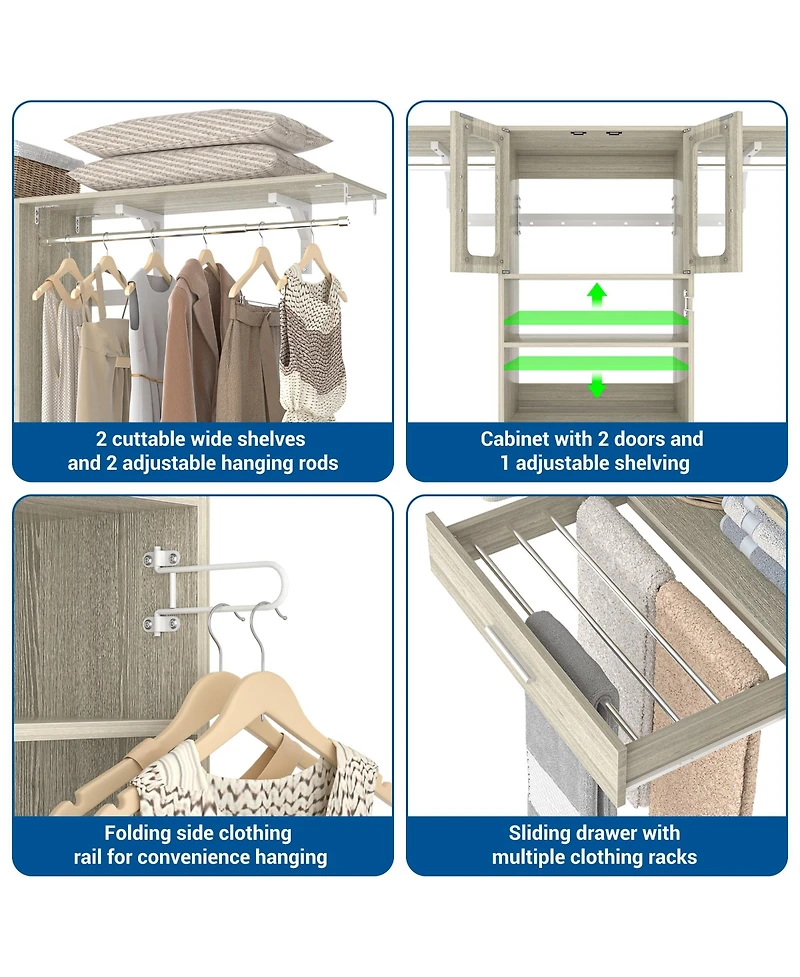 2 cuttable wide shelves and 2 adjustable hanging rods

Cabinet with 2 doors and 1 adjustable shelving

Folding side clothing rail for convenience hanging

Sliding drawer with multiple clothing racks