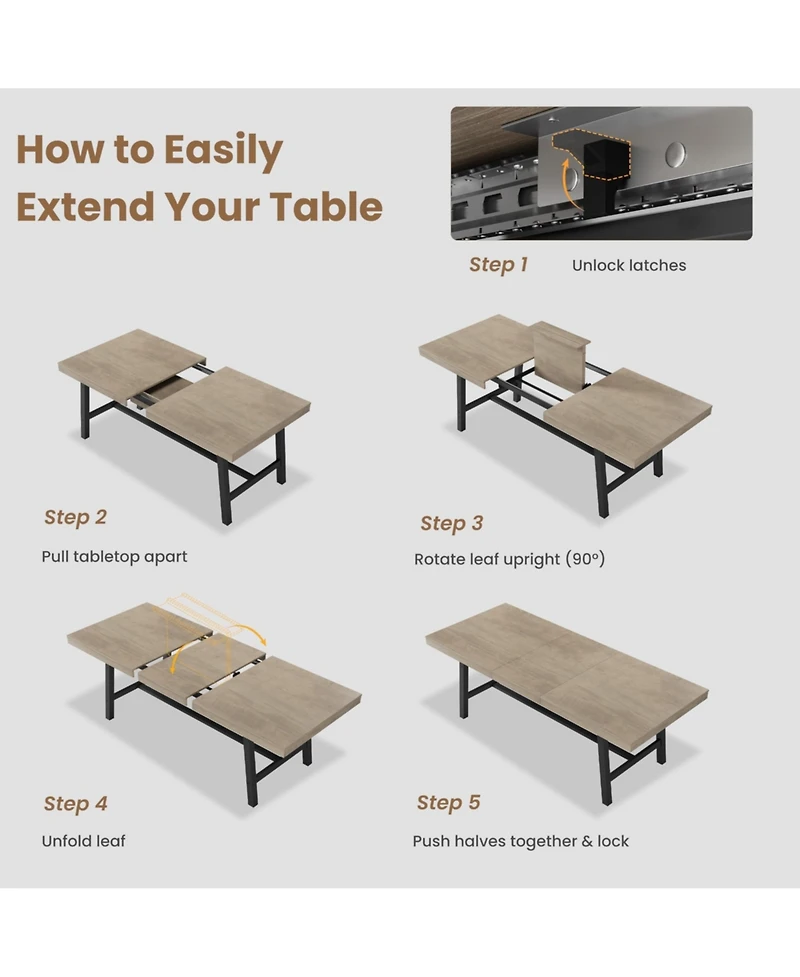 How to Easily Extend Your Table

Step 1 Unlock latches

Step 2
Pull tabletop apart

Step 3
Rotate leaf upright (90°)

Step 4
Unfold leaf

Step 5
Push halves together & lock