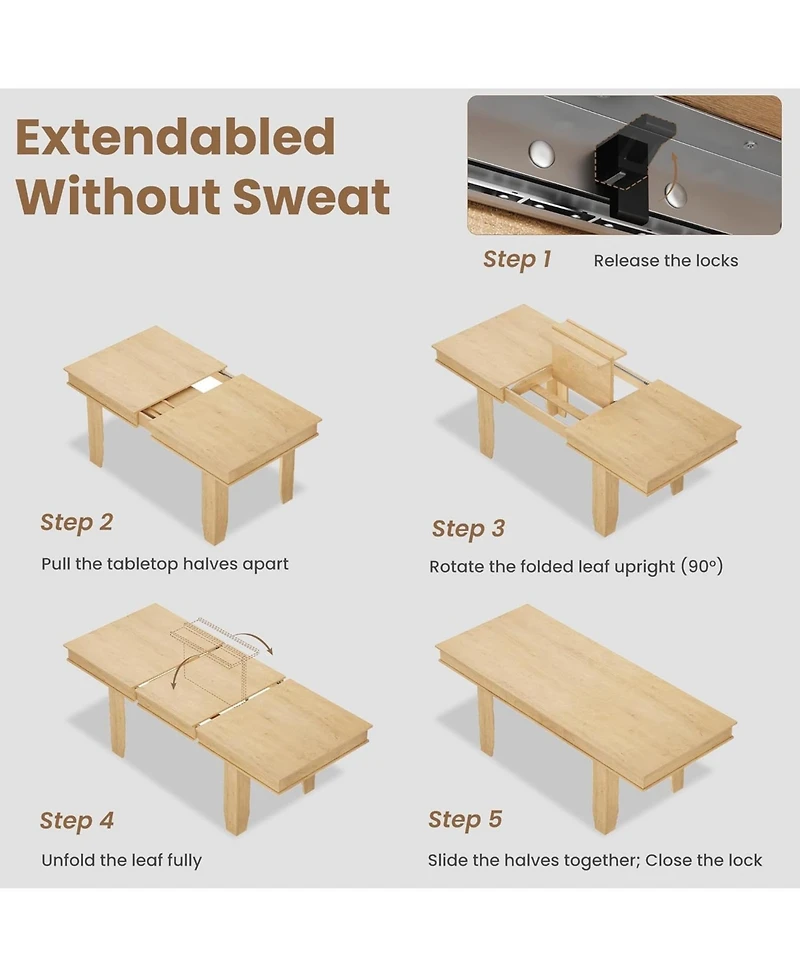 Extendabled Without Sweat

Step 1 Release the locks

Step 2
Pull the tabletop halves apart

Step 3
Rotate the folded leaf upright (90°)

Step 4
Unfold the leaf fully

Step 5
Slide the halves together; Close the lock