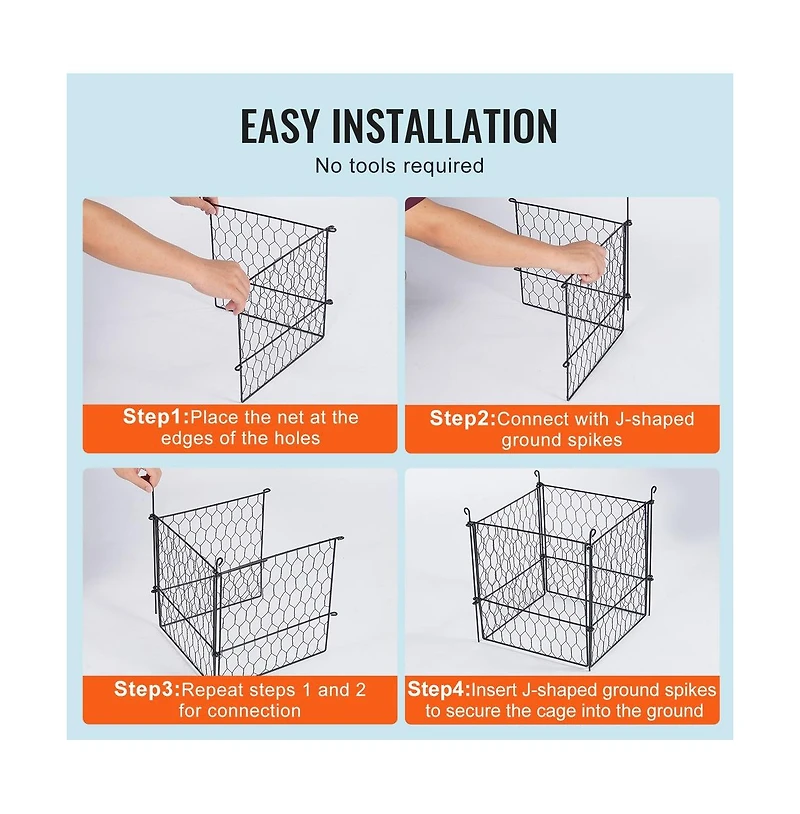 EASY INSTALLATION

No tools required

Step1:Place the net at the edges of the holes

Step2:Connect with J-shaped ground spikes

Step3:Repeat steps 1 and 2 for connection

Step4:Insert J-shaped ground spikes to secure the cage into the ground