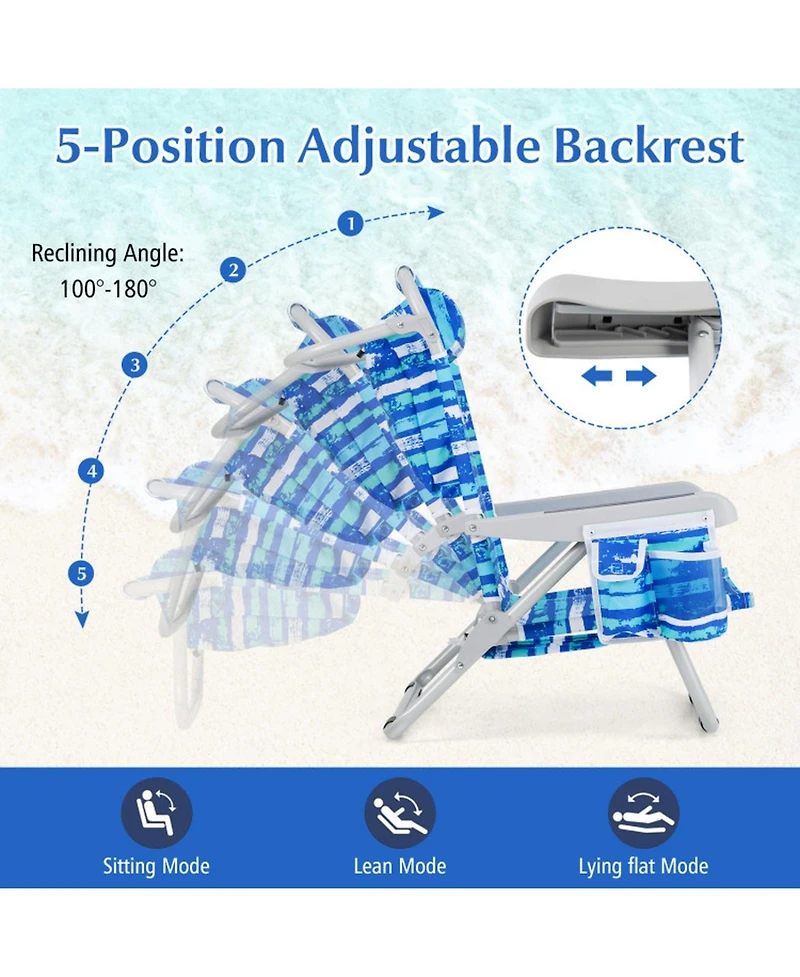 5-Position Adjustable Backrest

Reclining Angle:
100°-180°

1
2
3
4
5

Sitting Mode

Lean Mode

Lying flat Mode