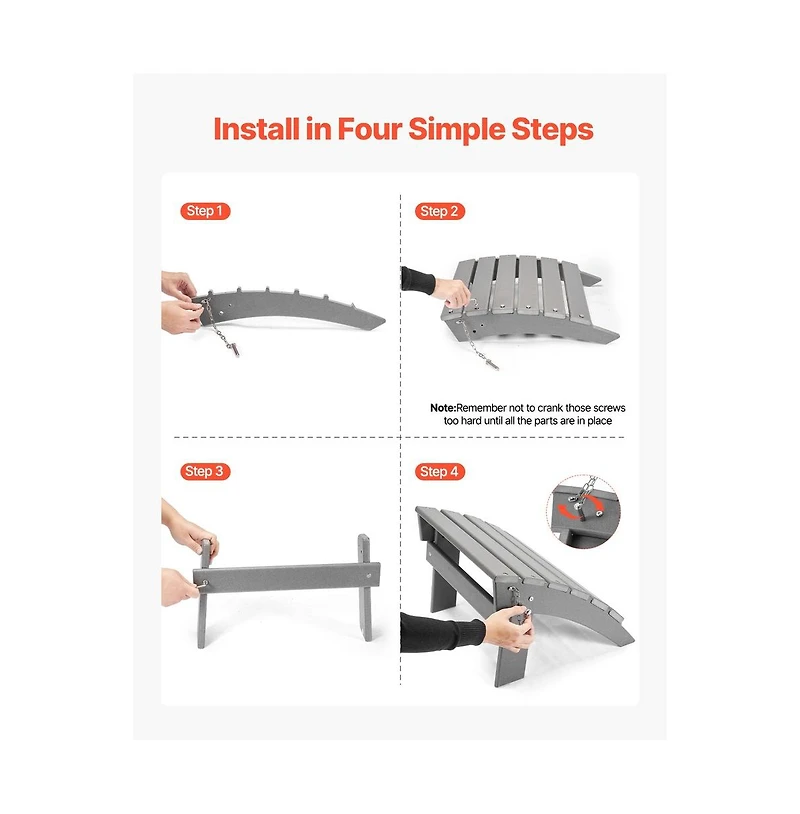 Install in Four Simple Steps

Step 1

Step 2

Note:Remember not to crank those screws too hard until all the parts are in place

Step 3

Step 4