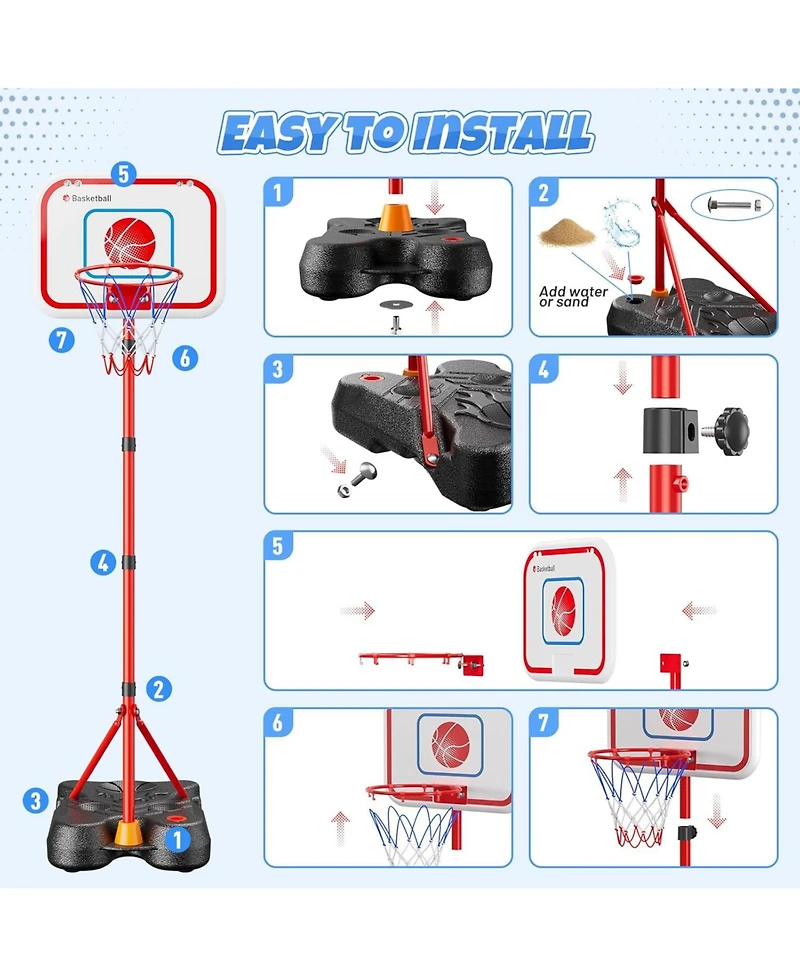 EASY TO INSTALL

5
Basketball
7
6
4
2
3
1

1

2
Add water or sand

3

4

5
Basketball

6

7