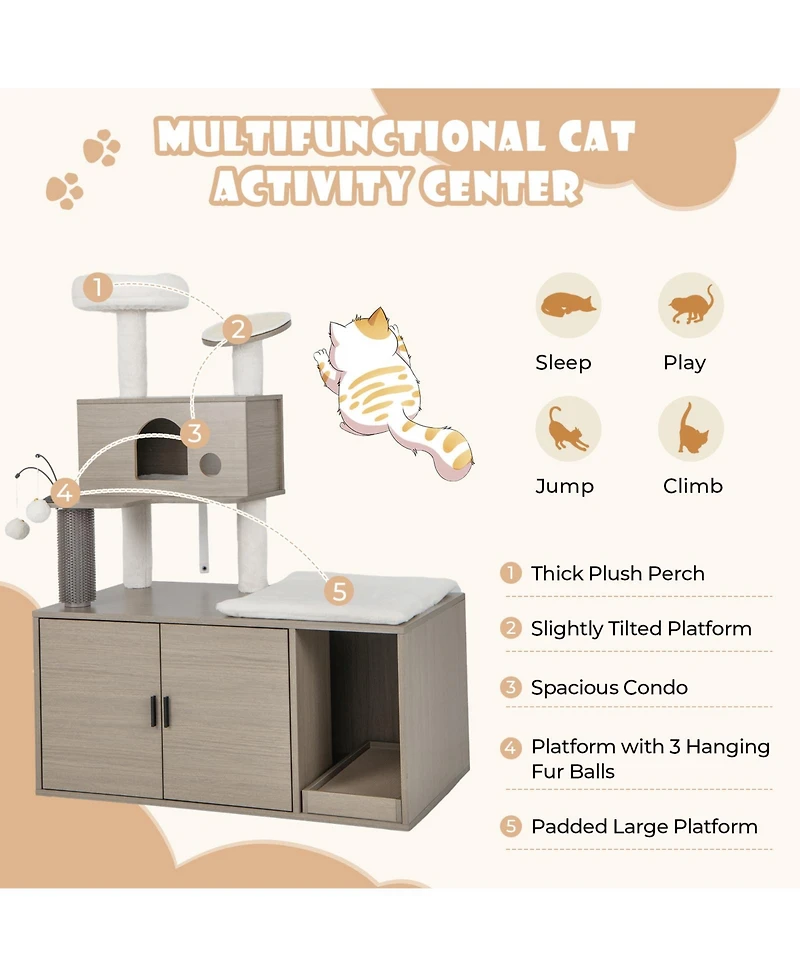 MULTIFUNCTIONAL CAT ACTIVITY CENTER

1
2
3
4
5

Sleep
Play
Jump
Climb

1 Thick Plush Perch
2 Slightly Tilted Platform
3 Spacious Condo
4 Platform with 3 Hanging Fur Balls
5 Padded Large Platform