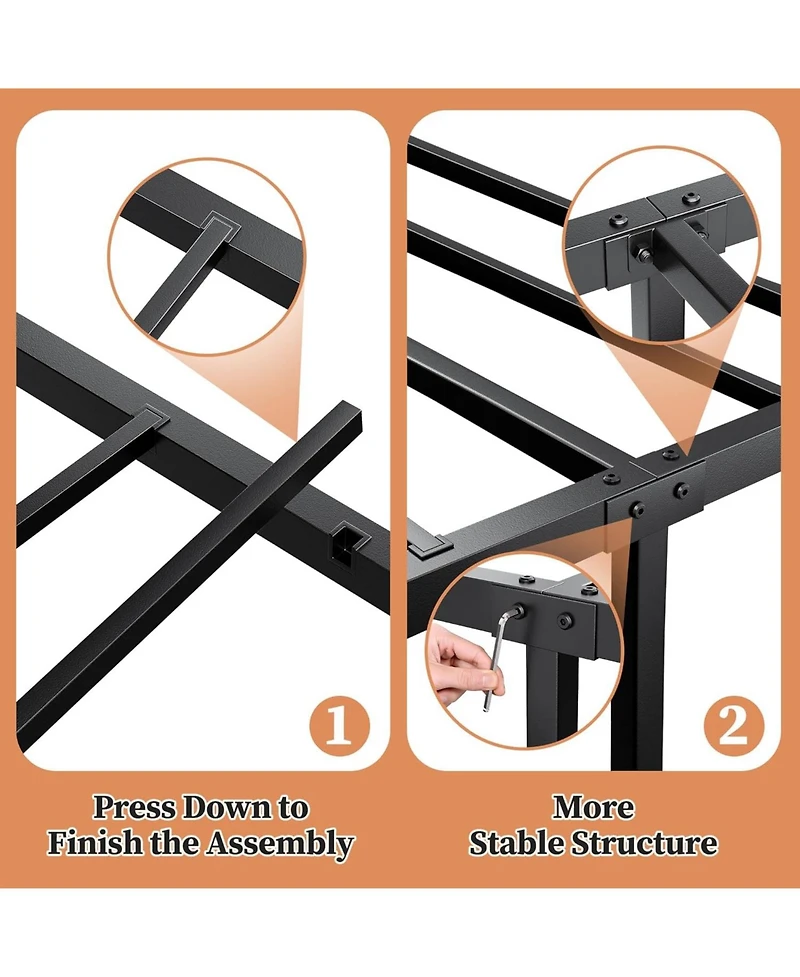 1

Press Down to Finish the Assembly

2

More Stable Structure