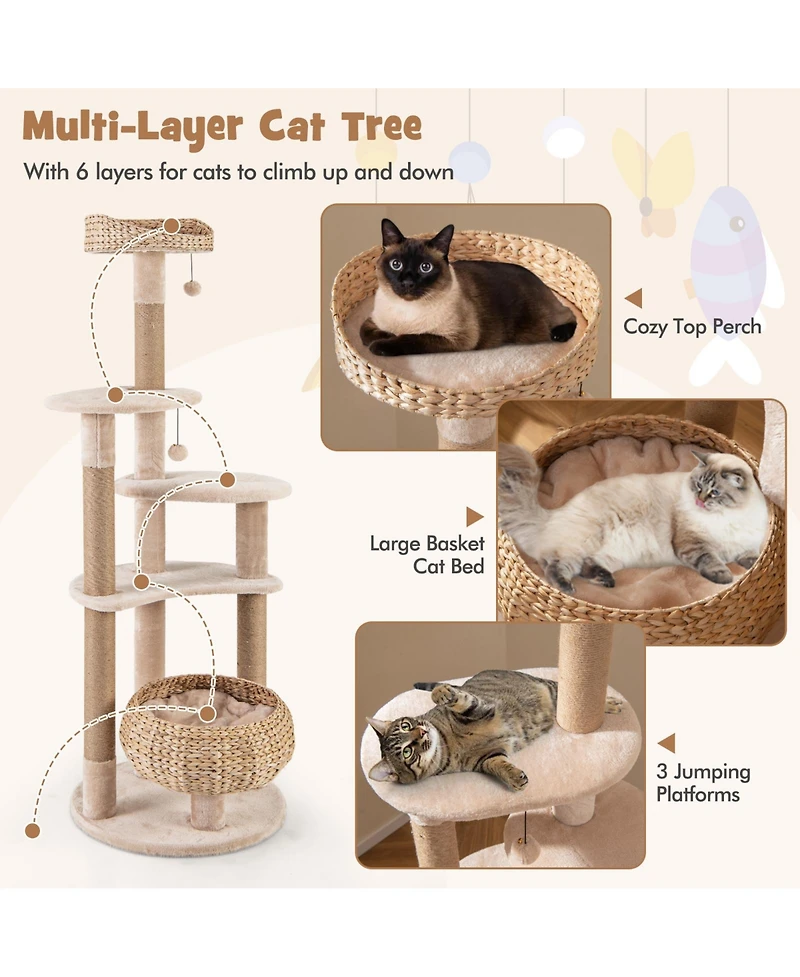 Multi-Layer Cat Tree

With 6 layers for cats to climb up and down

Cozy Top Perch

Large Basket Cat Bed

3 Jumping Platforms