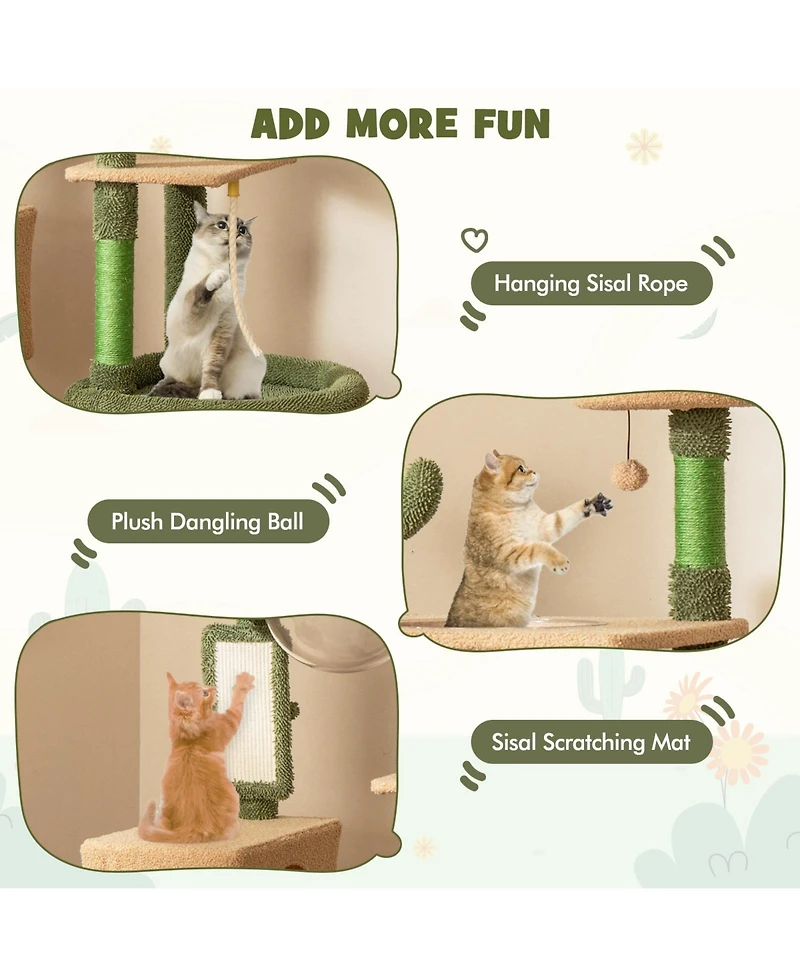 ADD MORE FUN

Hanging Sisal Rope

Plush Dangling Ball

Sisal Scratching Mat