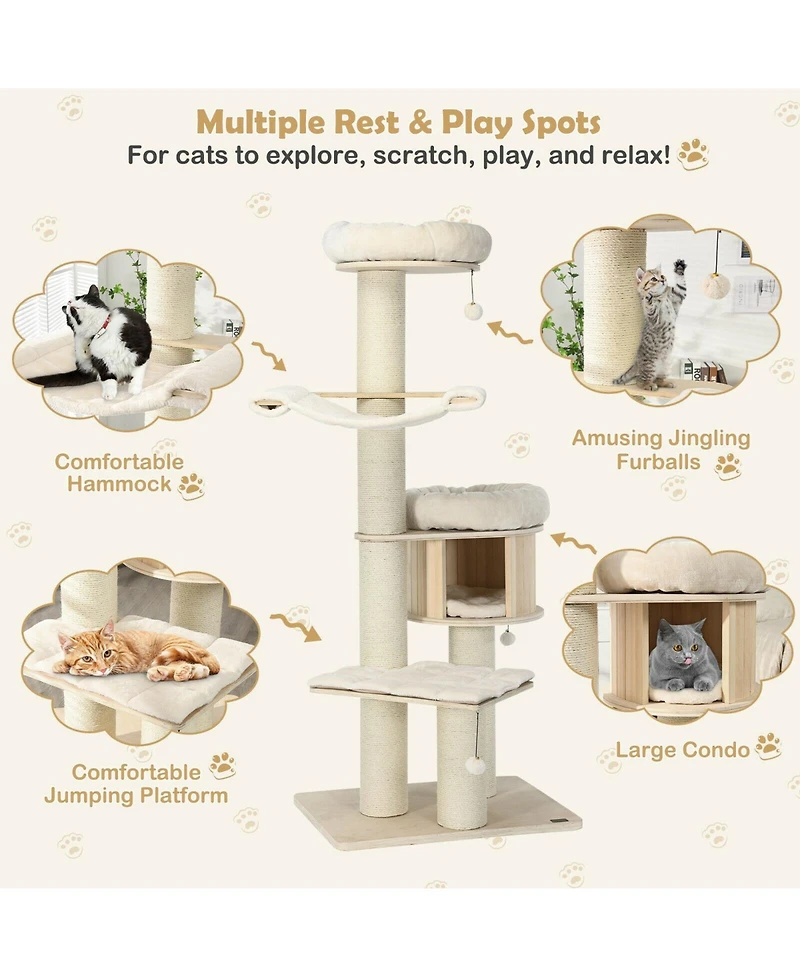 Multiple Rest & Play Spots
For cats to explore, scratch, play, and relax!

Comfortable Hammock

Amusing Jingling Furballs

Comfortable Jumping Platform

Large Condo