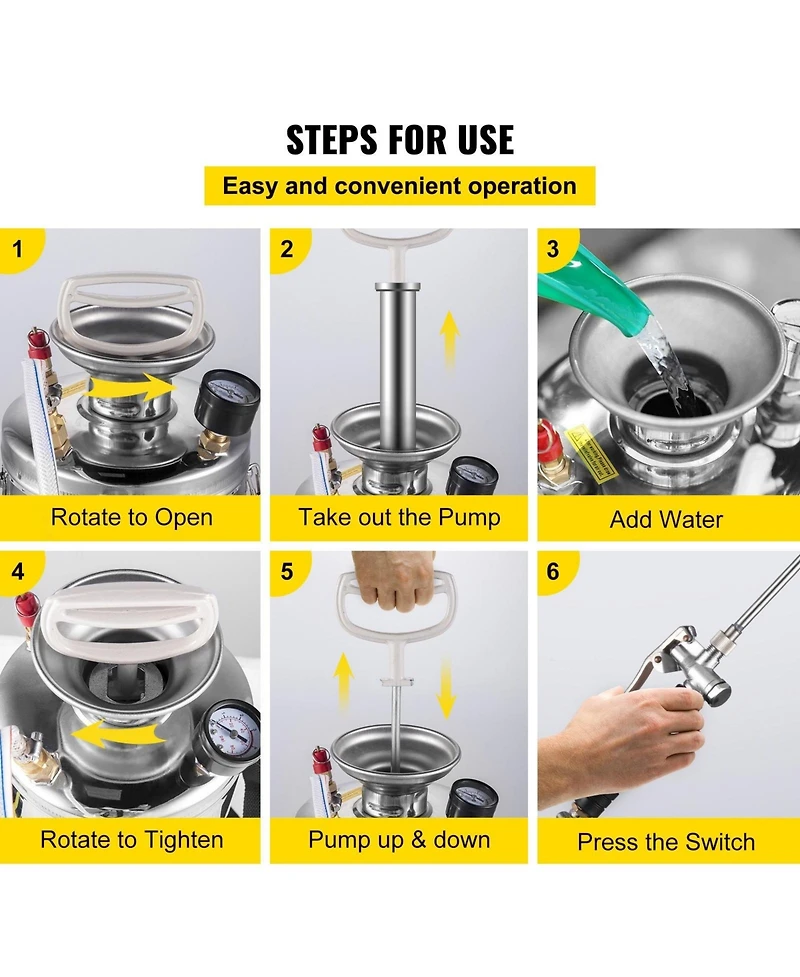 STEPS FOR USE

Easy and convenient operation

1
Rotate to Open

2
Take out the Pump

3
Add Water

4
Rotate to Tighten

5
Pump up & down

6
Press the Switch