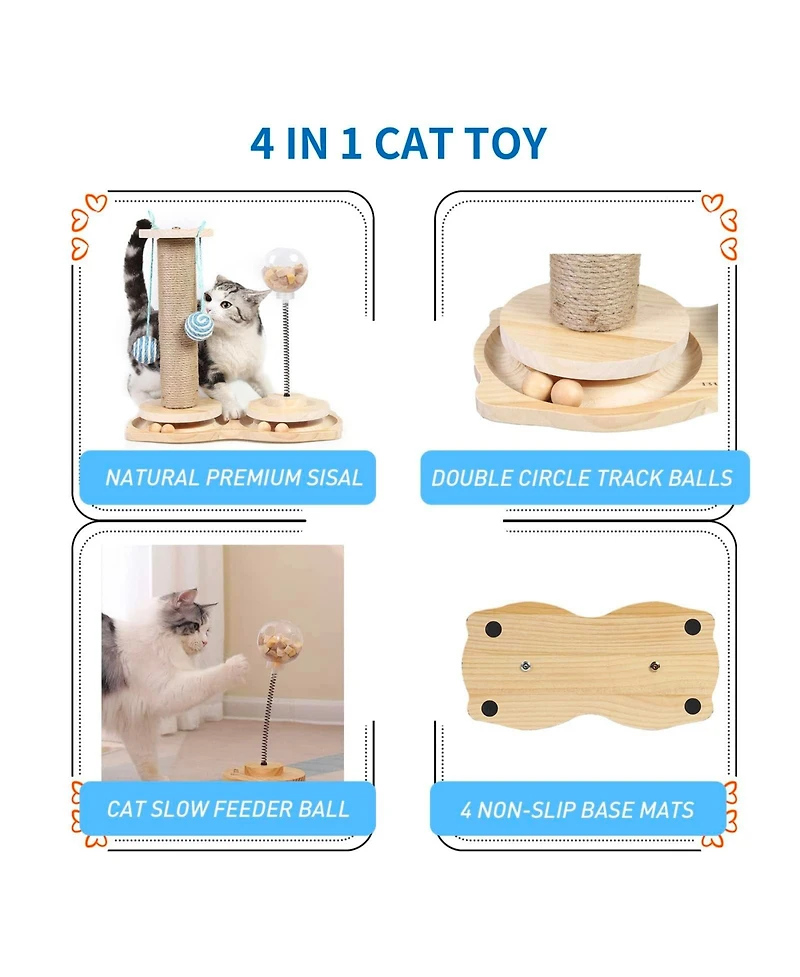 4 IN 1 CAT TOY

NATURAL PREMIUM SISAL

DOUBLE CIRCLE TRACK BALLS

CAT SLOW FEEDER BALL

4 NON-SLIP BASE MATS