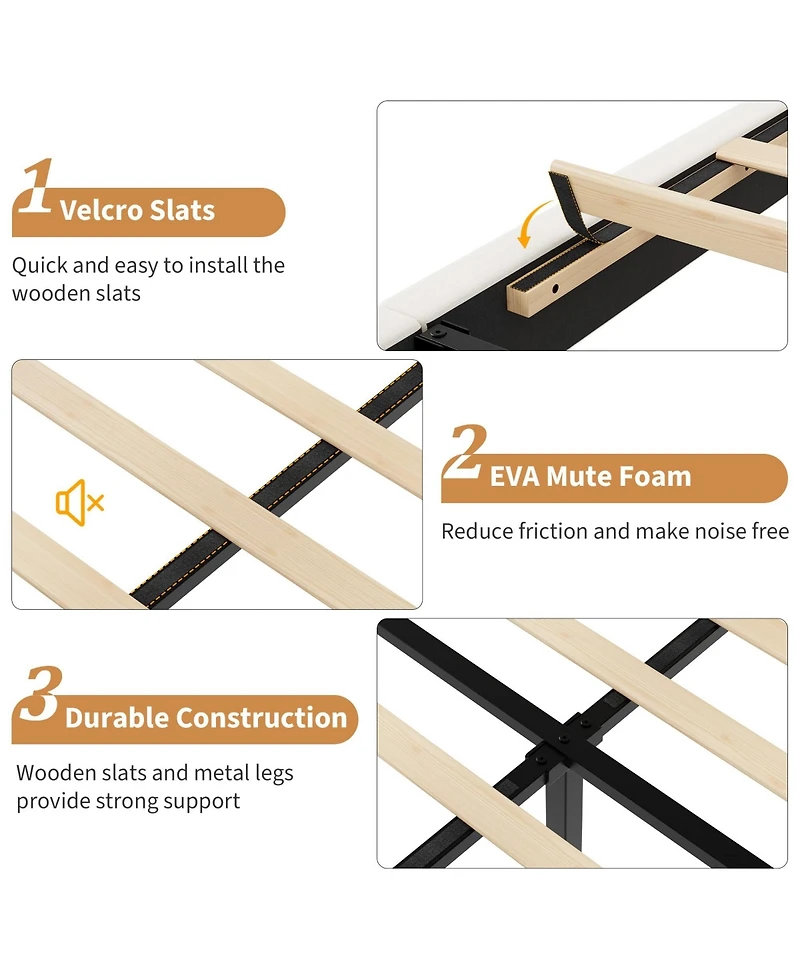 1 Velcro Slats

Quick and easy to install the wooden slats

2 EVA Mute Foam

Reduce friction and make noise free

3 Durable Construction

Wooden slats and metal legs provide strong support