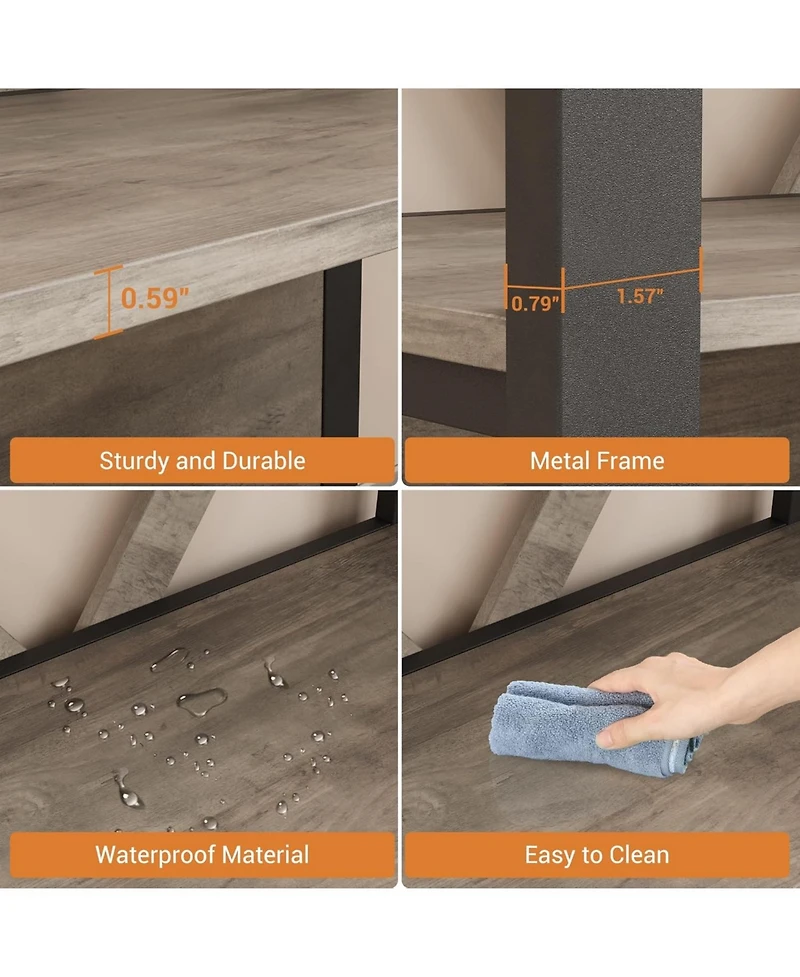 0.59"

Sturdy and Durable

0.79"

1.57"

Metal Frame

Waterproof Material

Easy to Clean