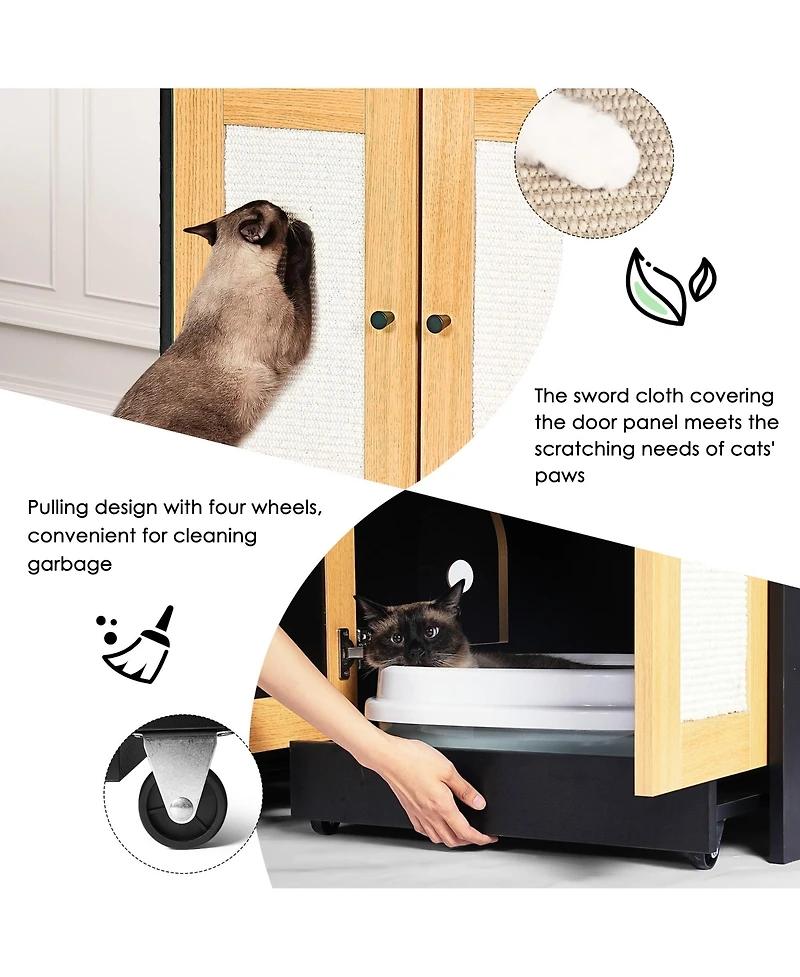 The sword cloth covering the door panel meets the scratching needs of cats' paws

Pulling design with four wheels, convenient for cleaning garbage