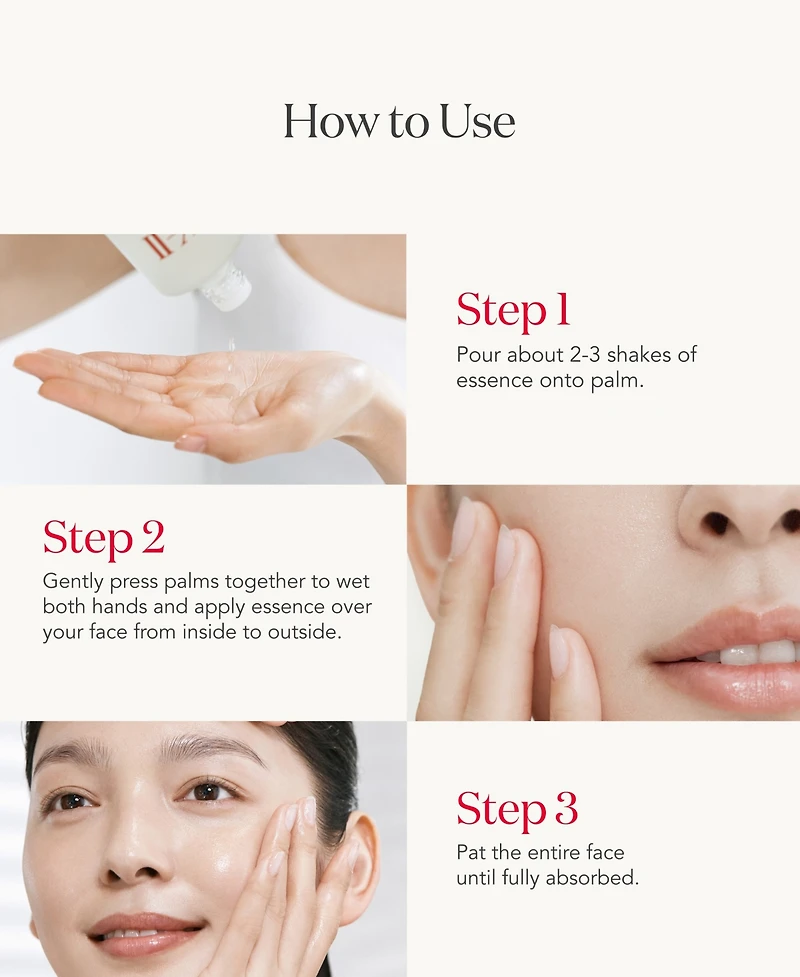 How to Use

Step 1

Pour about 2-3 shakes of essence onto palm.

Step 2

Gently press palms together to wet both hands and apply essence over your face from inside to outside.

Step 3

Pat the entire face until fully absorbed.