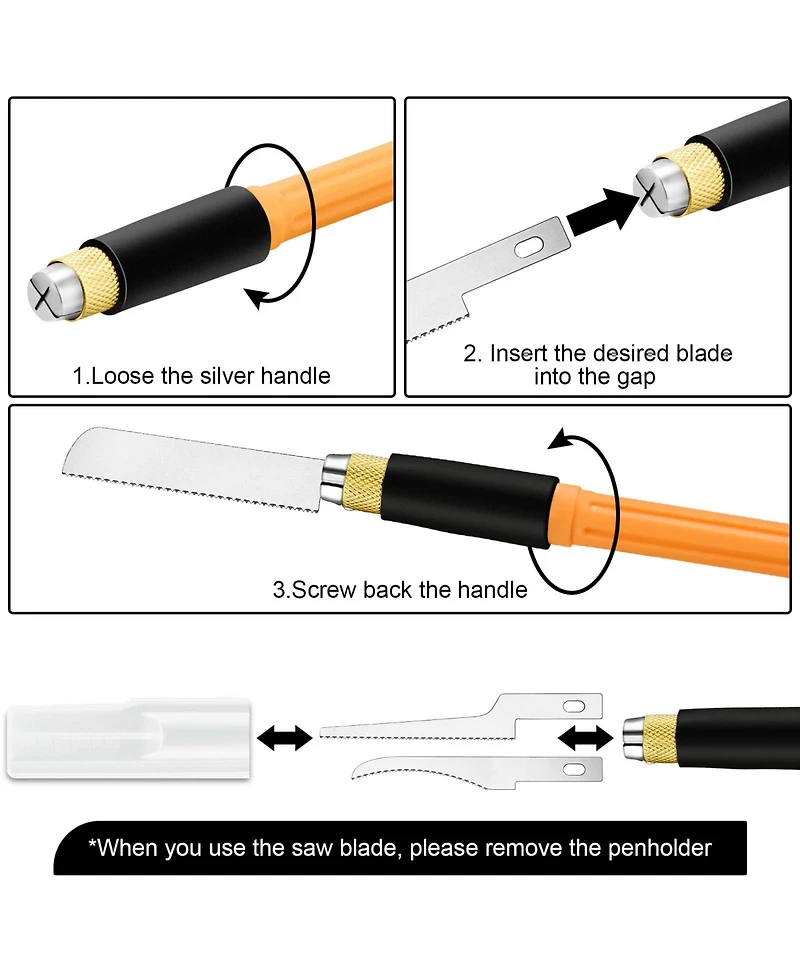 1.Loose the silver handle

2. Insert the desired blade into the gap

3.Screw back the handle

*When you use the saw blade, please remove the penholder