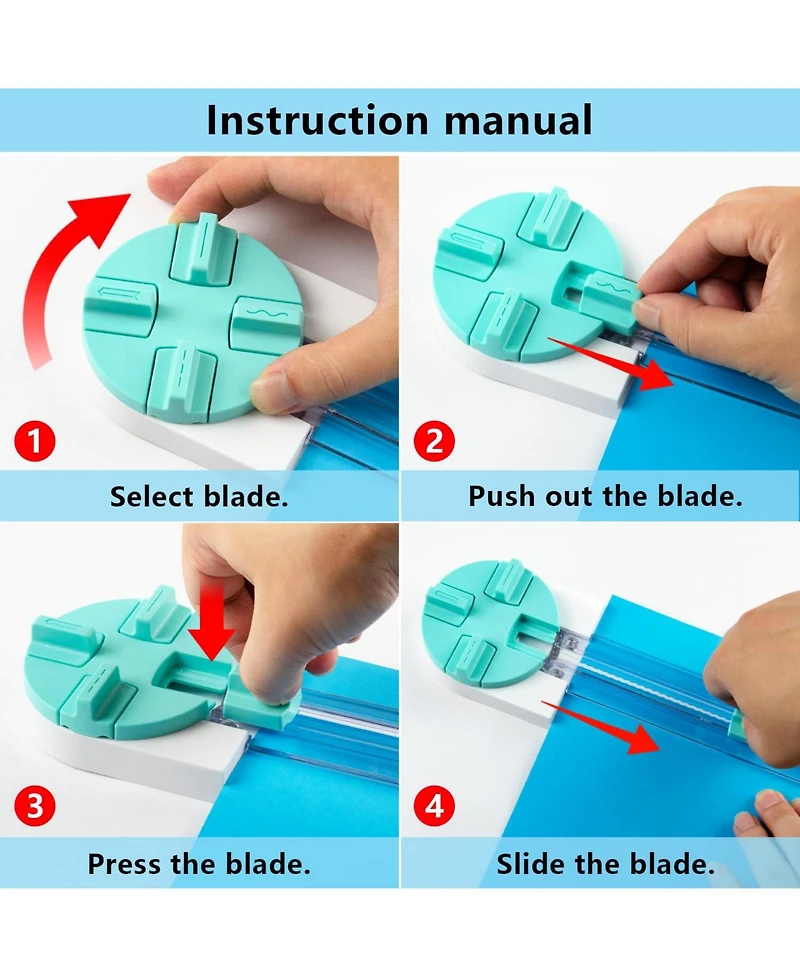 Instruction manual

1

Select blade.

2

Push out the blade.

3

Press the blade.

4

Slide the blade.