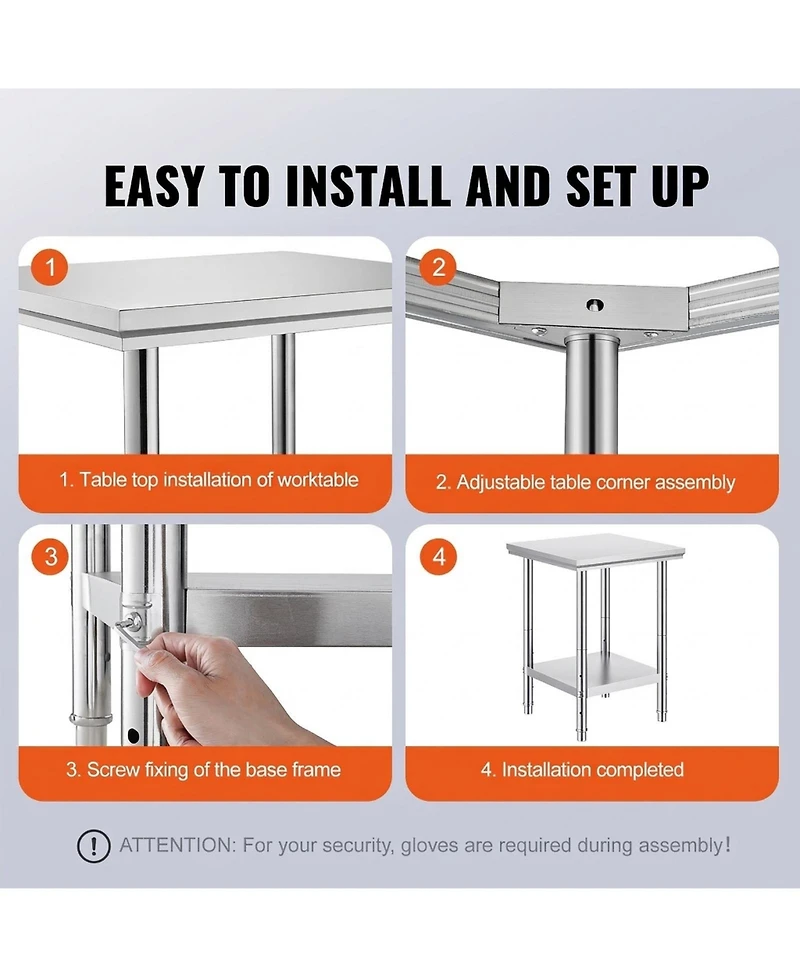 EASY TO INSTALL AND SET UP

1

1. Table top installation of worktable

2

2. Adjustable table corner assembly

3

3. Screw fixing of the base frame

4

4. Installation completed

! ATTENTION: For your security, gloves are required during assembly!