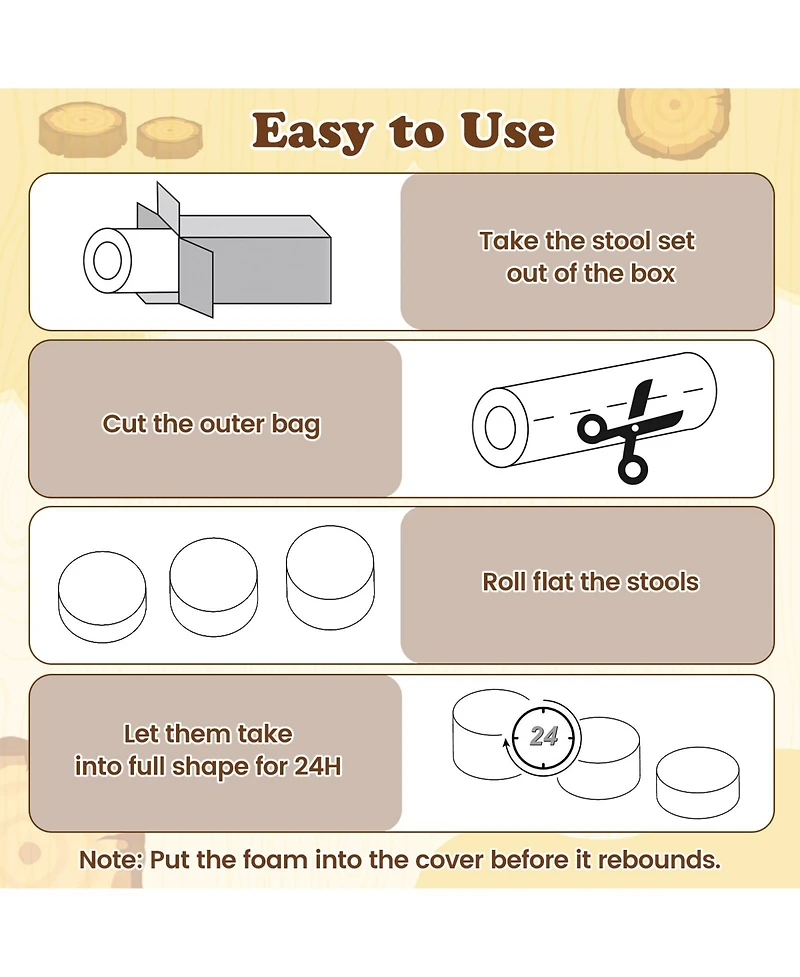 Easy to Use

Take the stool set out of the box

Cut the outer bag

Roll flat the stools

Let them take into full shape for 24H

24

Note: Put the foam into the cover before it rebounds.