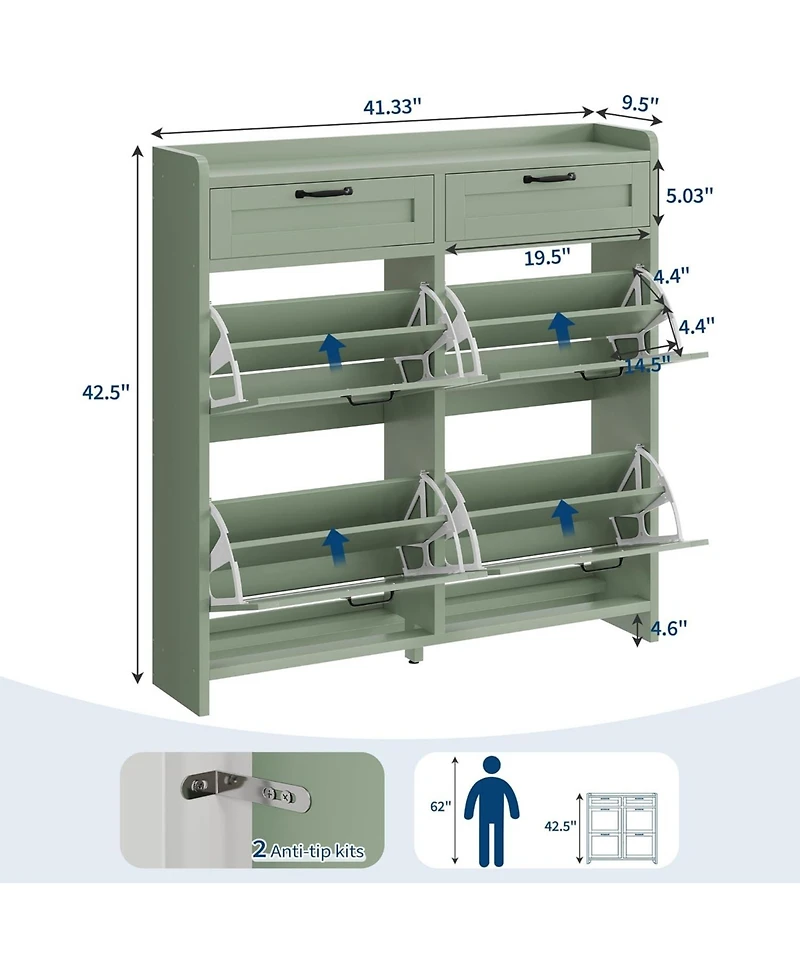 41.33"
9.5"
5.03"
19.5"
4.4"
4.4"
14.5"
42.5"
4.6"
2 Anti-tip kits
62"
42.5"