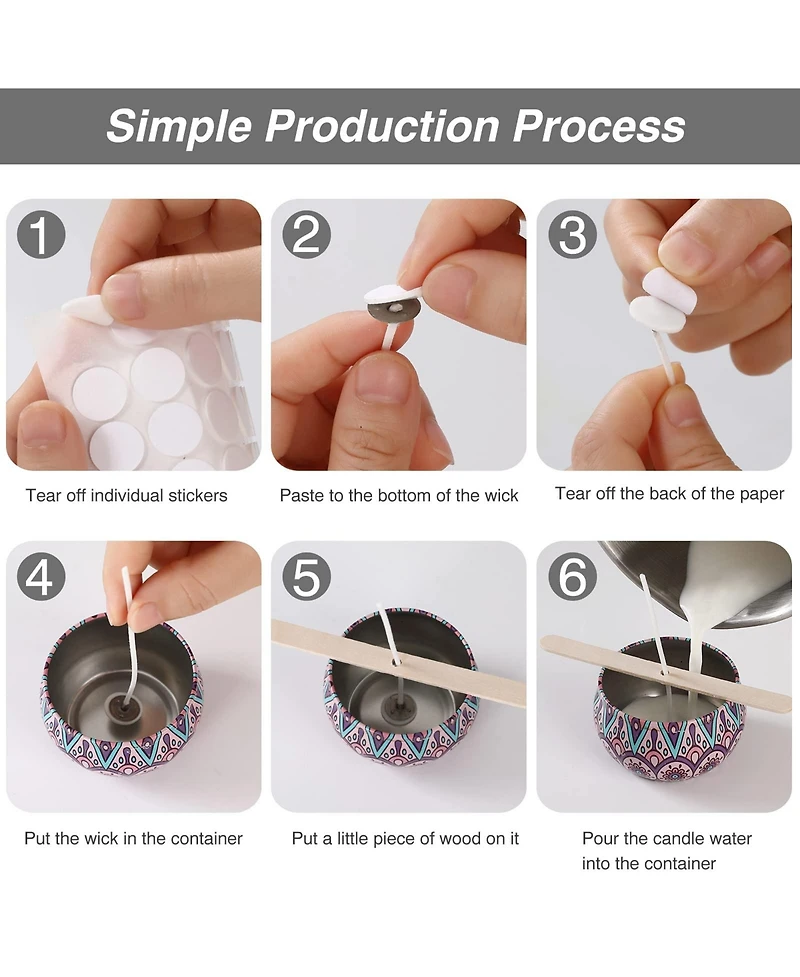 Simple Production Process

1

Tear off individual stickers

2

Paste to the bottom of the wick

3

Tear off the back of the paper

4

Put the wick in the container

5

Put a little piece of wood on it

6

Pour the candle water into the container