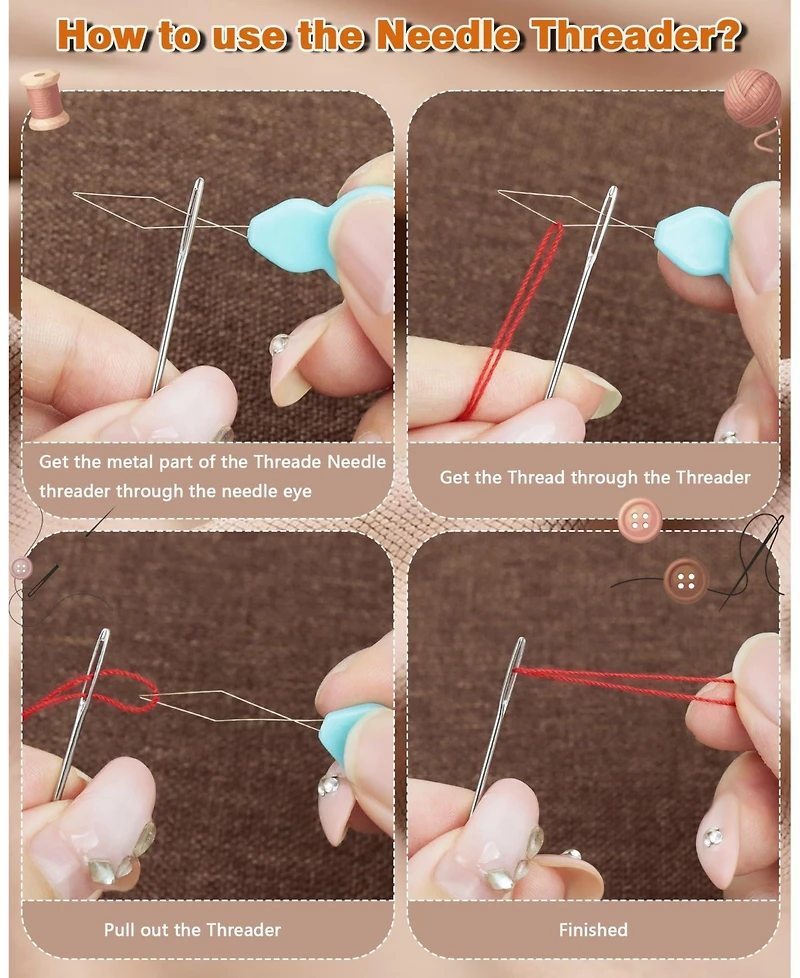 How to use the Needle Threader?

Get the metal part of the Threade Needle threader through the needle eye

Get the Thread through the Threader

Pull out the Threader

Finished