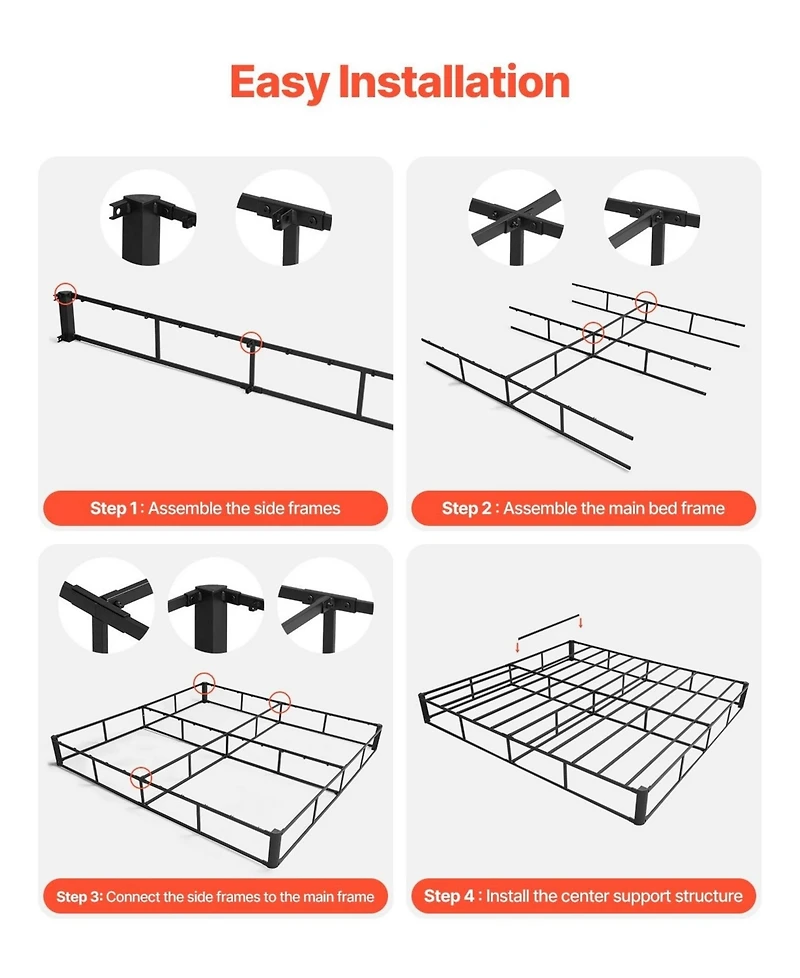 Easy Installation

Step 1 : Assemble the side frames

Step 2 : Assemble the main bed frame

Step 3: Connect the side frames to the main frame

Step 4 : Install the center support structure