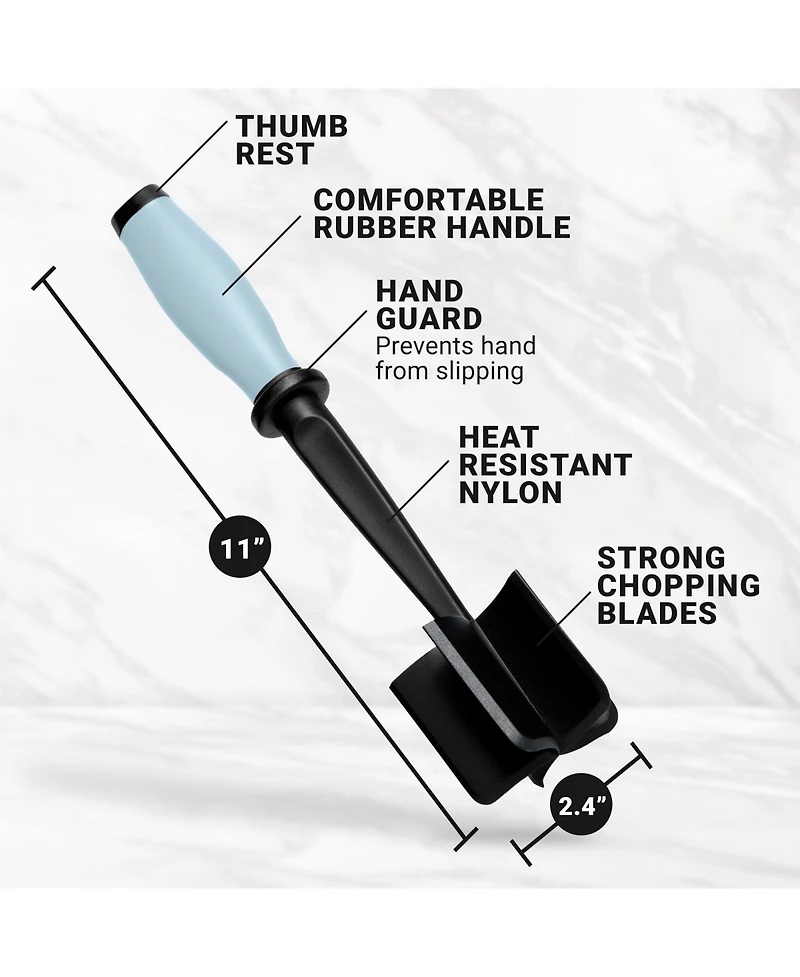 THUMB REST

COMFORTABLE RUBBER HANDLE

HAND GUARD
Prevents hand from slipping

HEAT RESISTANT NYLON

STRONG CHOPPING BLADES

11”

2.4”