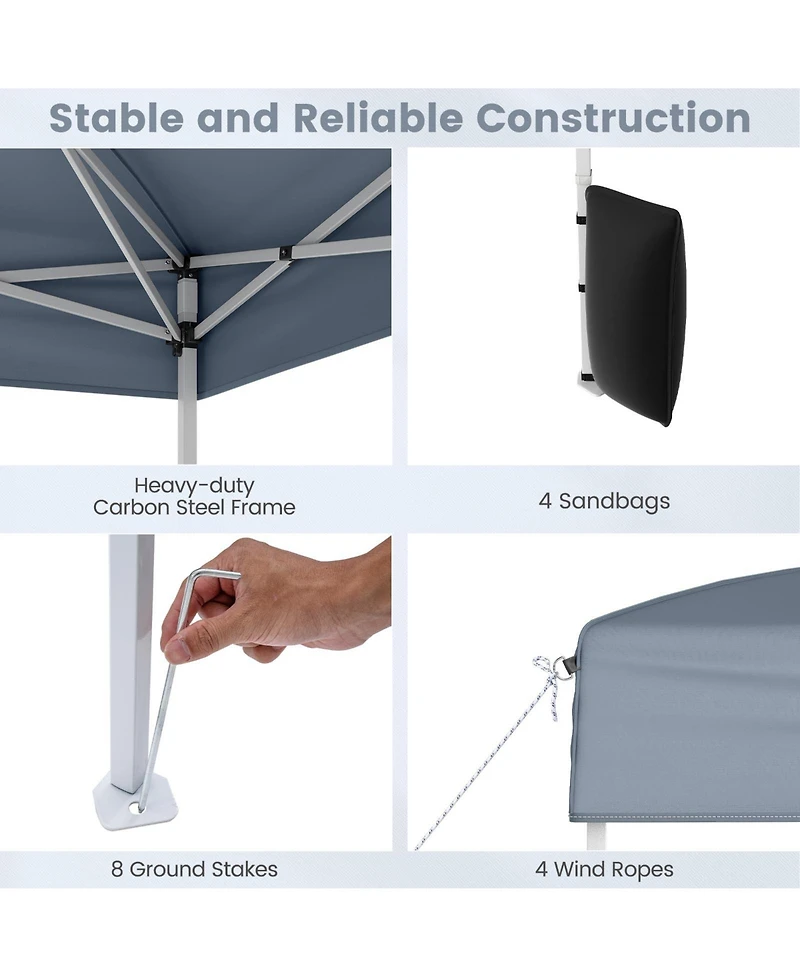 Stable and Reliable Construction

Heavy-duty
Carbon Steel Frame

4 Sandbags

8 Ground Stakes

4 Wind Ropes