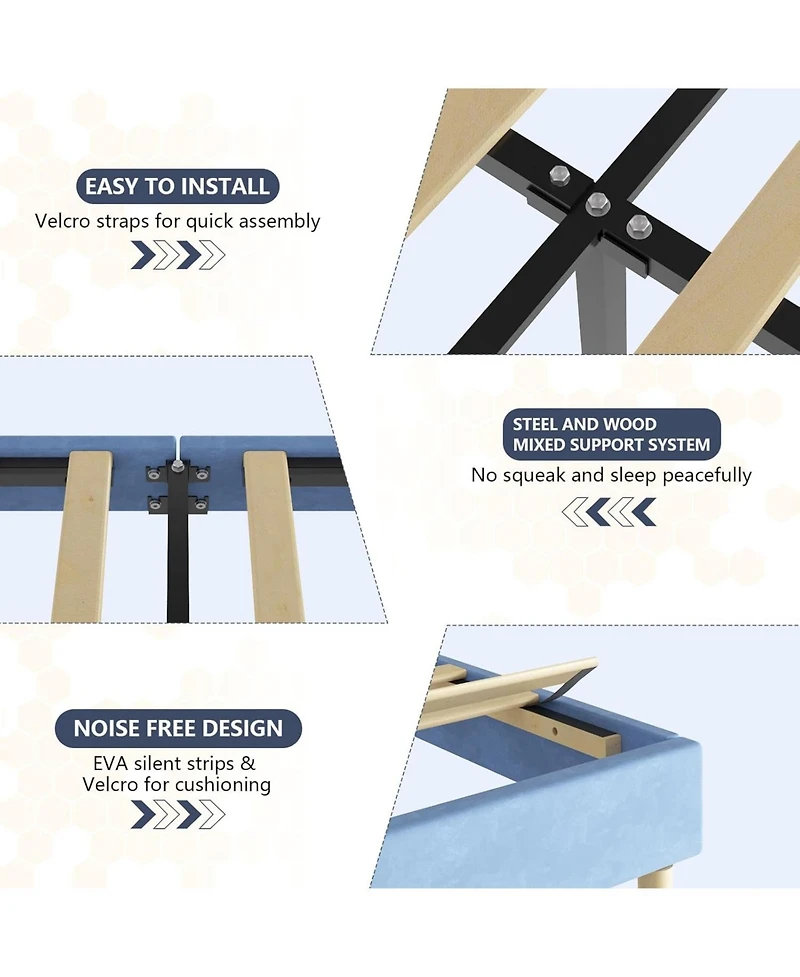 EASY TO INSTALL

Velcro straps for quick assembly

STEEL AND WOOD MIXED SUPPORT SYSTEM

No squeak and sleep peacefully

NOISE FREE DESIGN

EVA silent strips & Velcro for cushioning