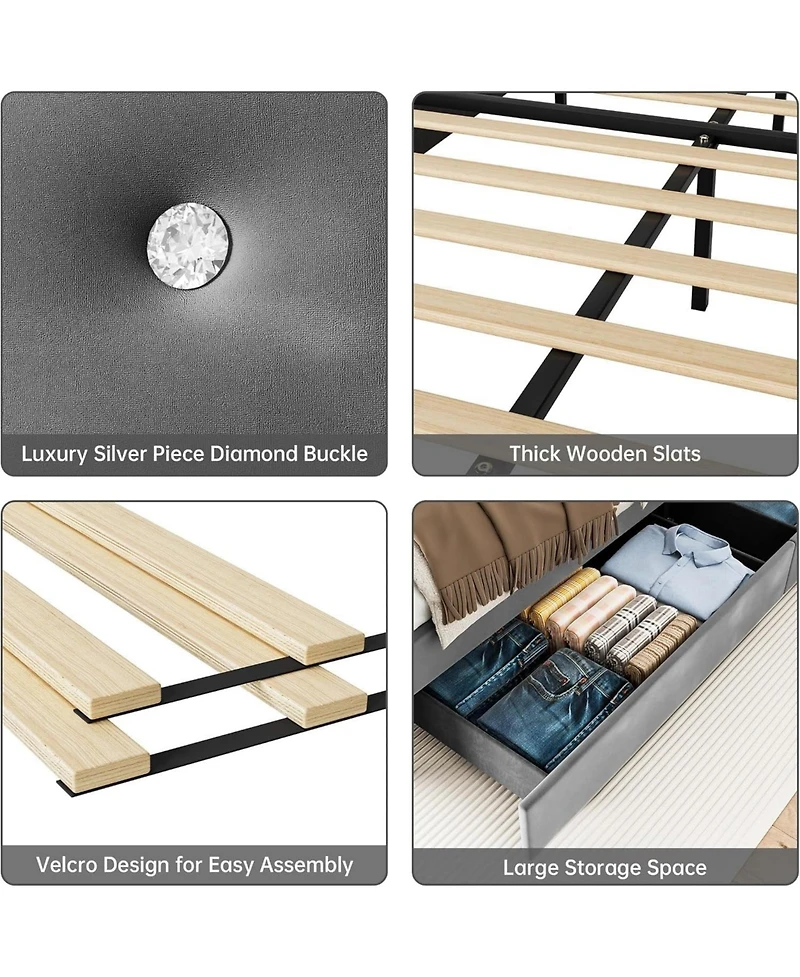 Luxury Silver Piece Diamond Buckle

Thick Wooden Slats

Velcro Design for Easy Assembly

Large Storage Space