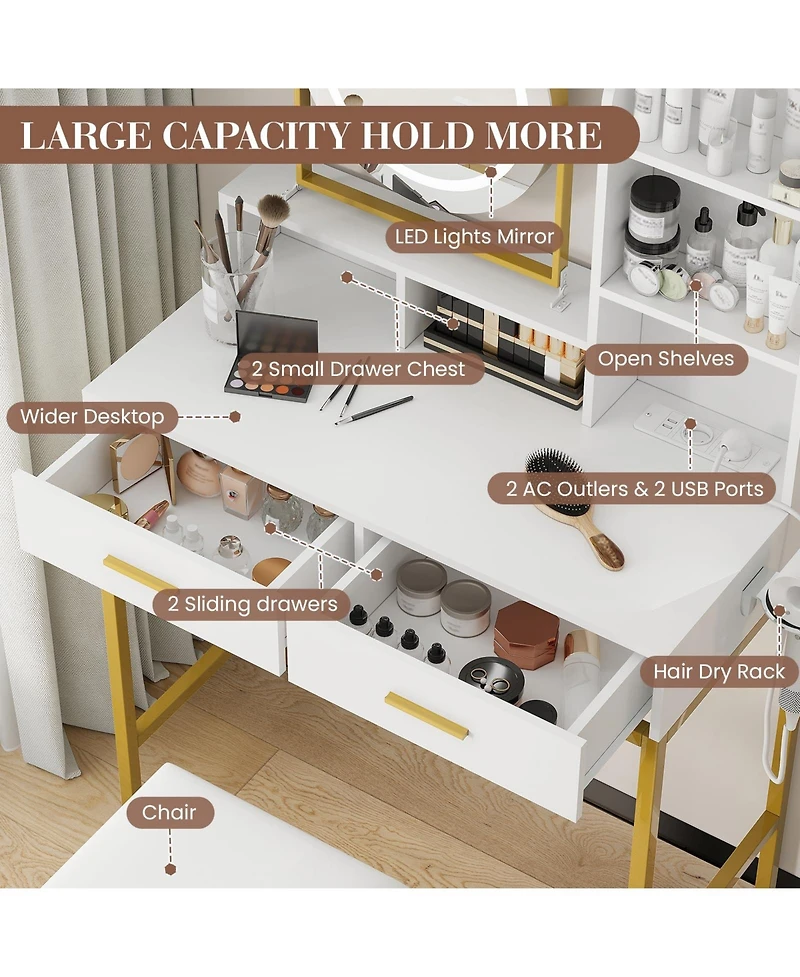 LARGE CAPACITY HOLD MORE

LED Lights Mirror

2 Small Drawer Chest

Open Shelves

Wider Desktop

2 AC Outlers & 2 USB Ports

2 Sliding drawers

Hair Dry Rack

Chair