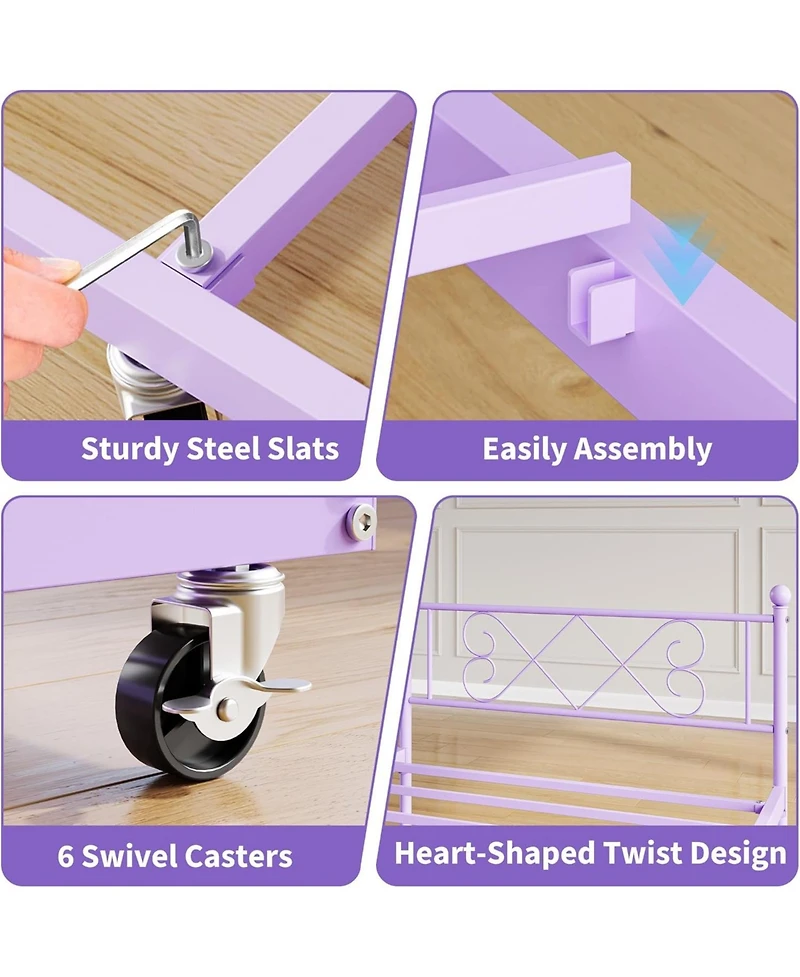 Sturdy Steel Slats

Easily Assembly

6 Swivel Casters

Heart-Shaped Twist Design