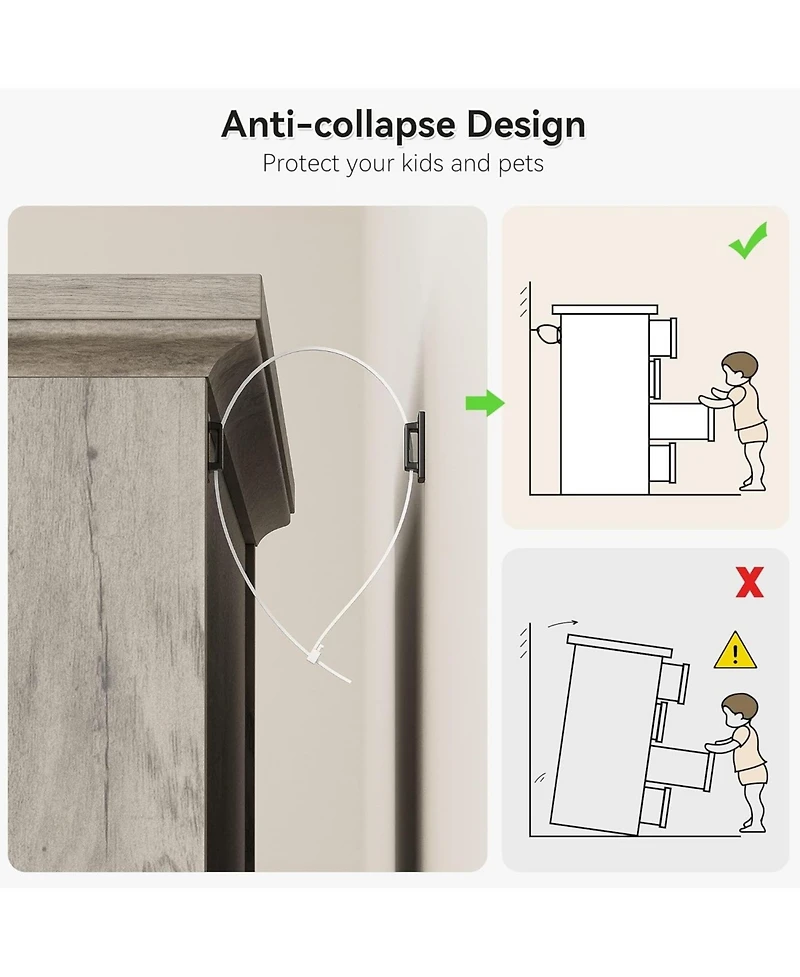 Anti-collapse Design
Protect your kids and pets