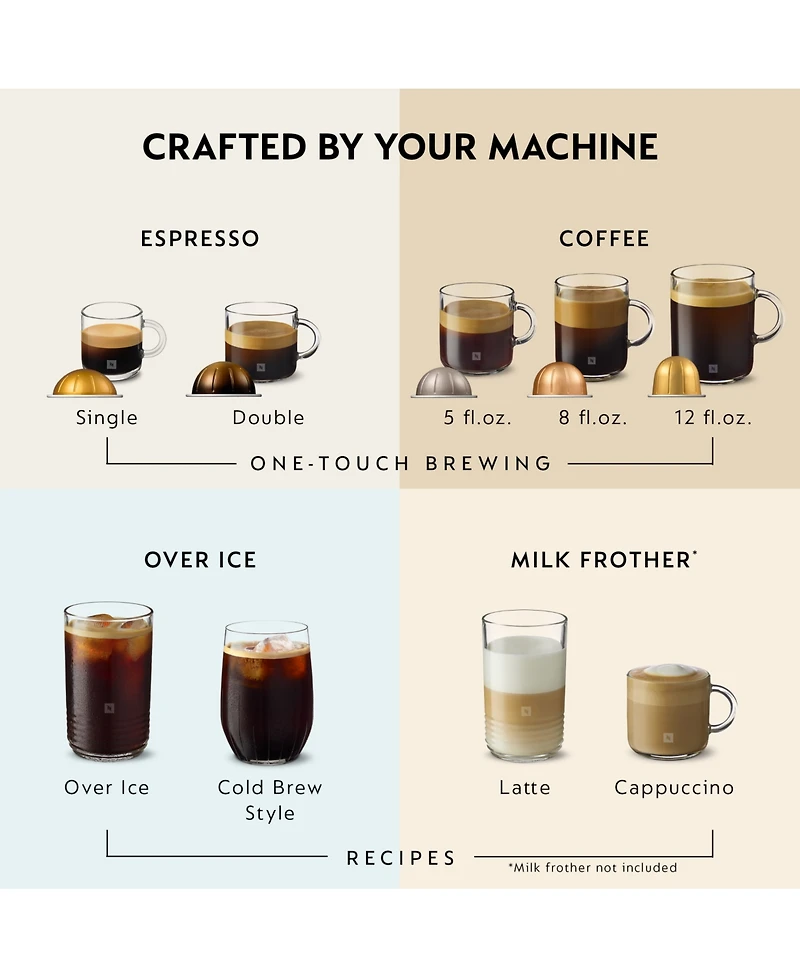 CRAFTED BY YOUR MACHINE

ESPRESSO

Single

Double

COFFEE

5 fl.oz.

8 fl.oz.

12 fl.oz.

ONE-TOUCH BREWING

OVER ICE

Over Ice

Cold Brew Style

MILK FROTHER*

Latte

Cappuccino

RECIPES

*Milk frother not included