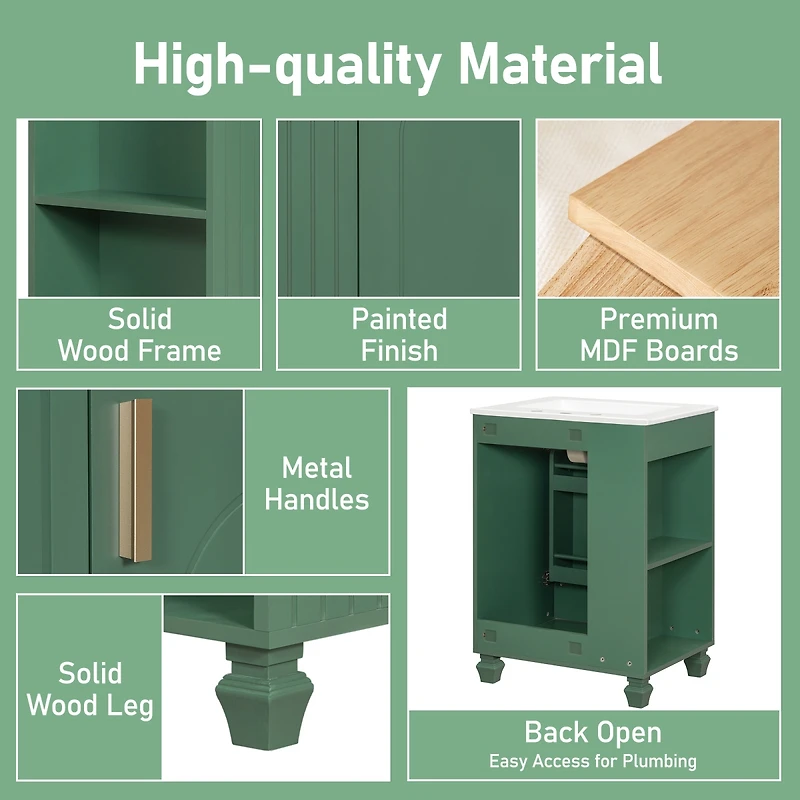 High-quality Material

Solid Wood Frame

Painted Finish

Premium MDF Boards

Metal Handles

Solid Wood Leg

Back Open
Easy Access for Plumbing