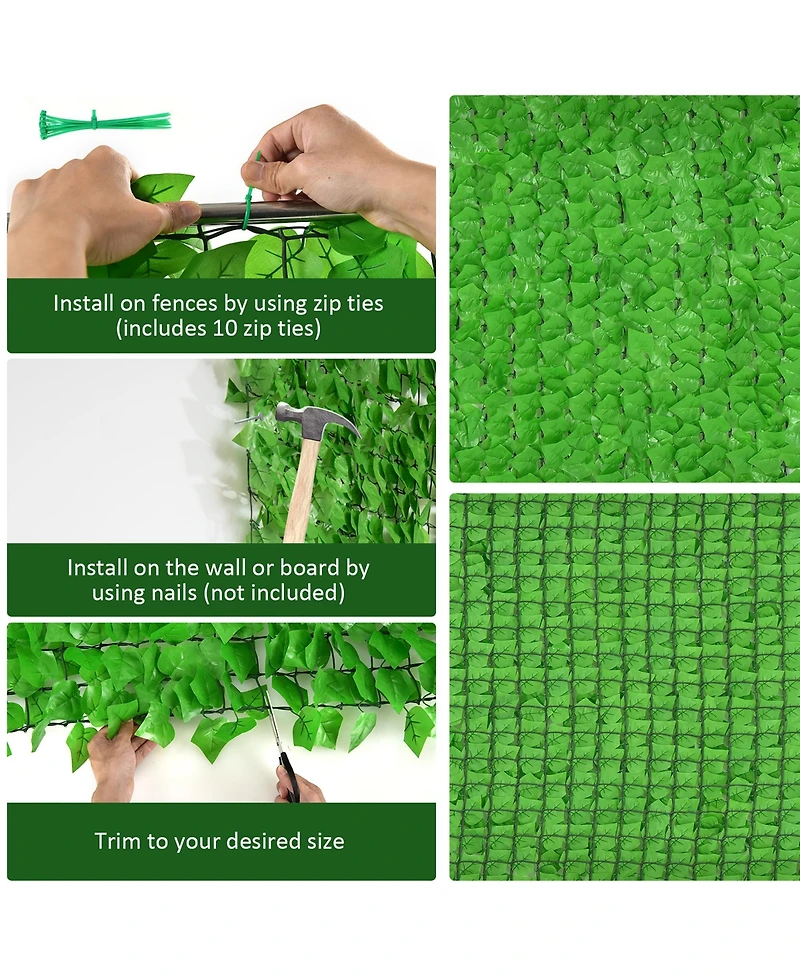 Install on fences by using zip ties (includes 10 zip ties)

Install on the wall or board by using nails (not included)

Trim to your desired size