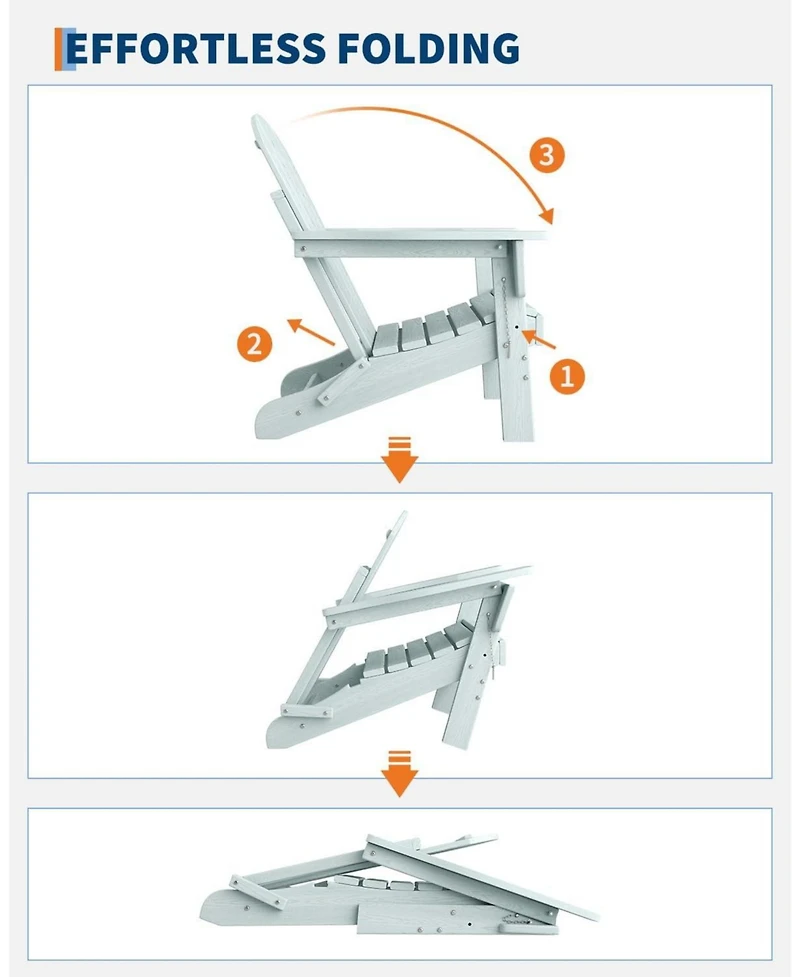 EFFORTLESS FOLDING

3

2

1